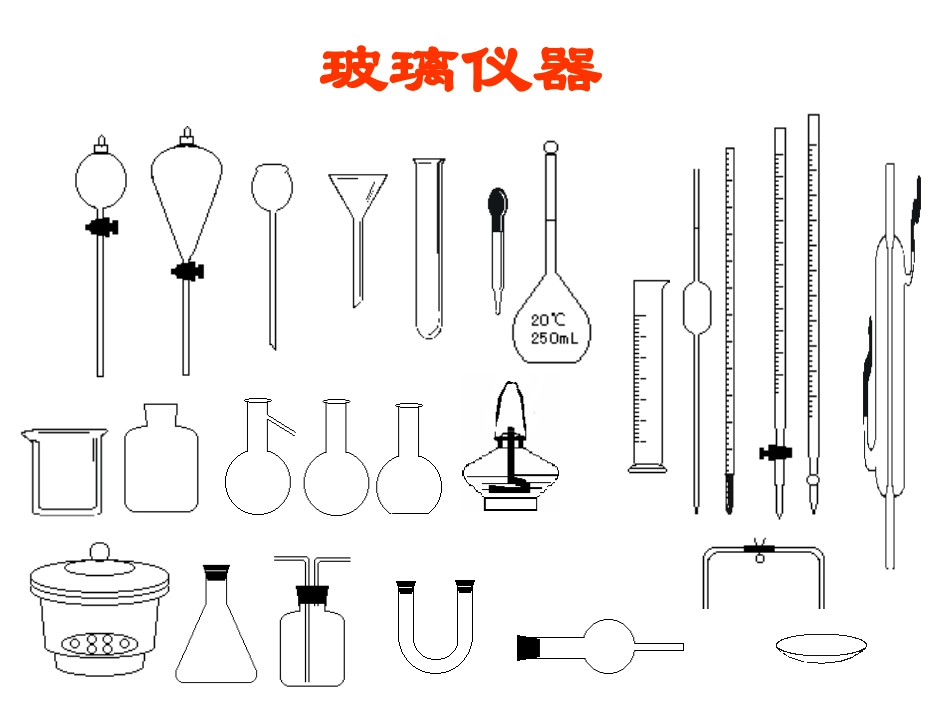 玻璃仪器

20℃
250mL