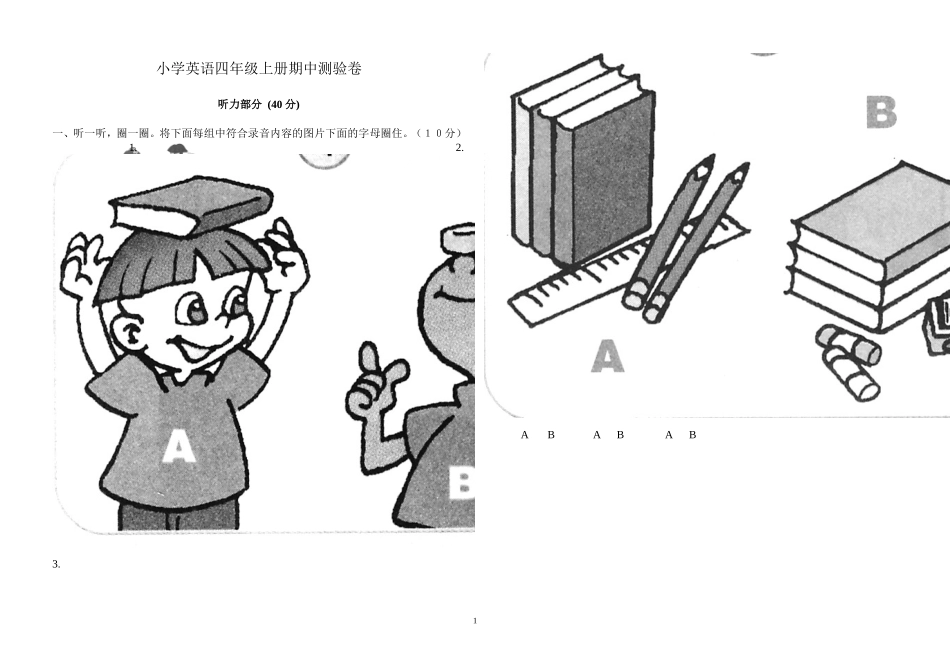 小学英语四年级上册期中测验卷

听力部分 (40 分)

一、听一听，圈一圈。将下面每组中符合录音内容的图片下面的字母圈住。（10分）

2.

A

B

B

A

A B A B A B

3.

1