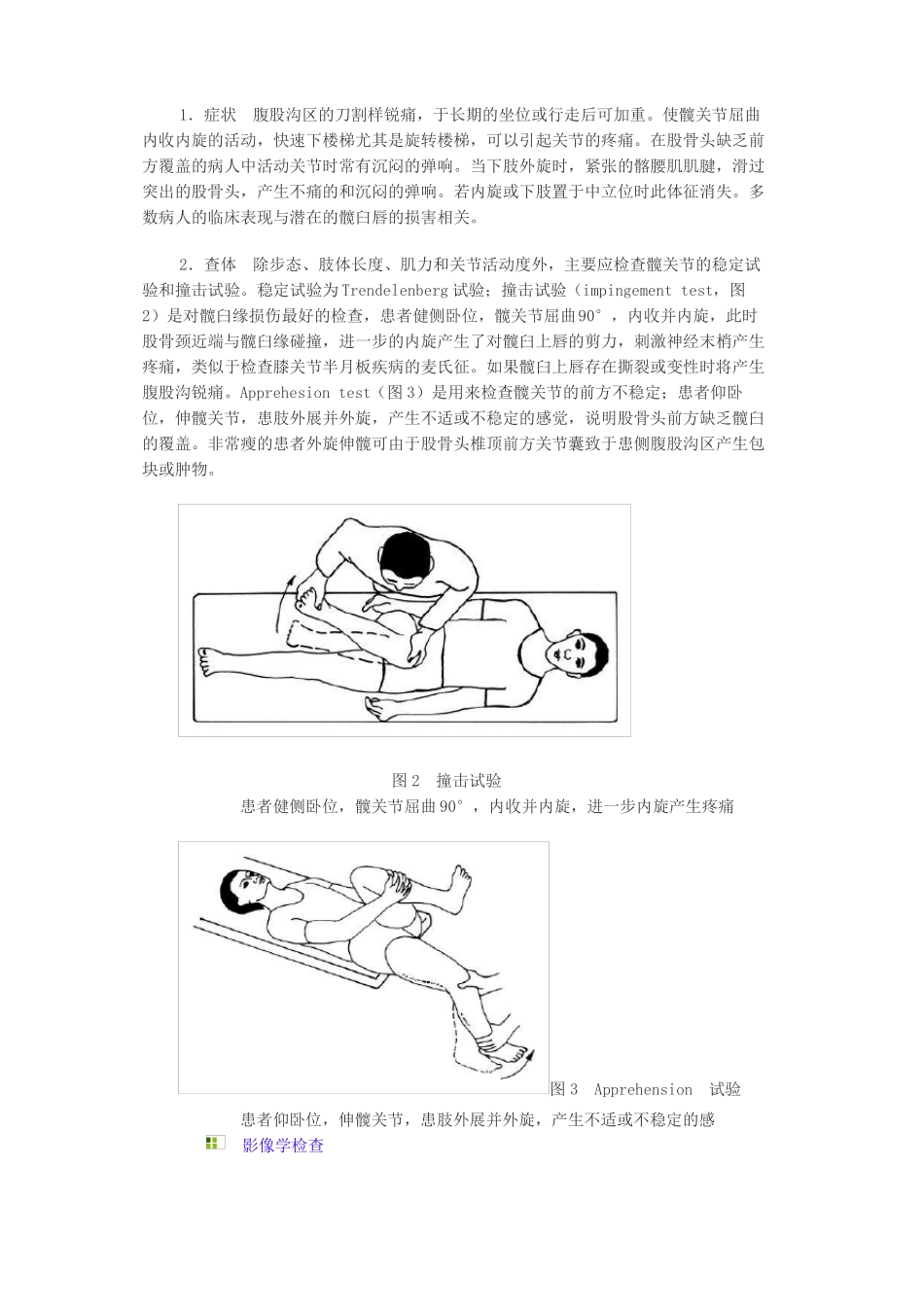 1．症状　腹股沟区的刀割样锐痛，于长期的坐位或行走后可加重。使髋关节屈曲内收内旋的活动，快速下楼梯尤其是旋转楼梯，可以引起关节的疼痛。在股骨头缺乏前方覆盖的病人中活动关节时常有沉闷的弹响。当下肢外旋时，紧张的髂腰肌肌腱，滑过突出的股骨头，产生不痛的和沉闷的弹响。若内旋或下肢置于中立位时此体征消失。多数病人的临床表现与潜在的髋臼唇的损害相关。

2．查体　除步态、肢体长度、肌力和关节活动度外，主要应检查髋关节的稳定试验和撞击试验。稳定试验为Trendelenberg试验；撞击试验（impingement test，图2）是对髋臼缘损伤最好的检查，患者健侧卧位，髋关节屈曲90°，内收并内旋，此时股骨颈近端与髋臼缘碰撞，进一步的内旋产生了对髋臼上唇的剪力，刺激神经末梢产生疼痛，类似于检查膝关节半月板疾病的麦氏征。如果髋臼上唇存在撕裂或变性时将产生腹股沟锐痛。Apprehesion test（图3）是用来检查髋关节的前方不稳定；患者仰卧位，伸髋关节，患肢外展并外旋，产生不适或不稳定的感觉，说明股骨头前方缺乏髋臼的覆盖。非常瘦的患者外旋伸髋可由于股骨头椎顶前方关节囊致于患侧腹股沟区产生包块或肿物。

图2　撞击试验
患者健侧卧位，髋关节屈曲90°，内收并内旋，进一步内旋产生疼痛

图3　Apprehension　试验
患者仰卧位，伸髋关节，患肢外展并外旋，产生不适或不稳定的感

影像学检查