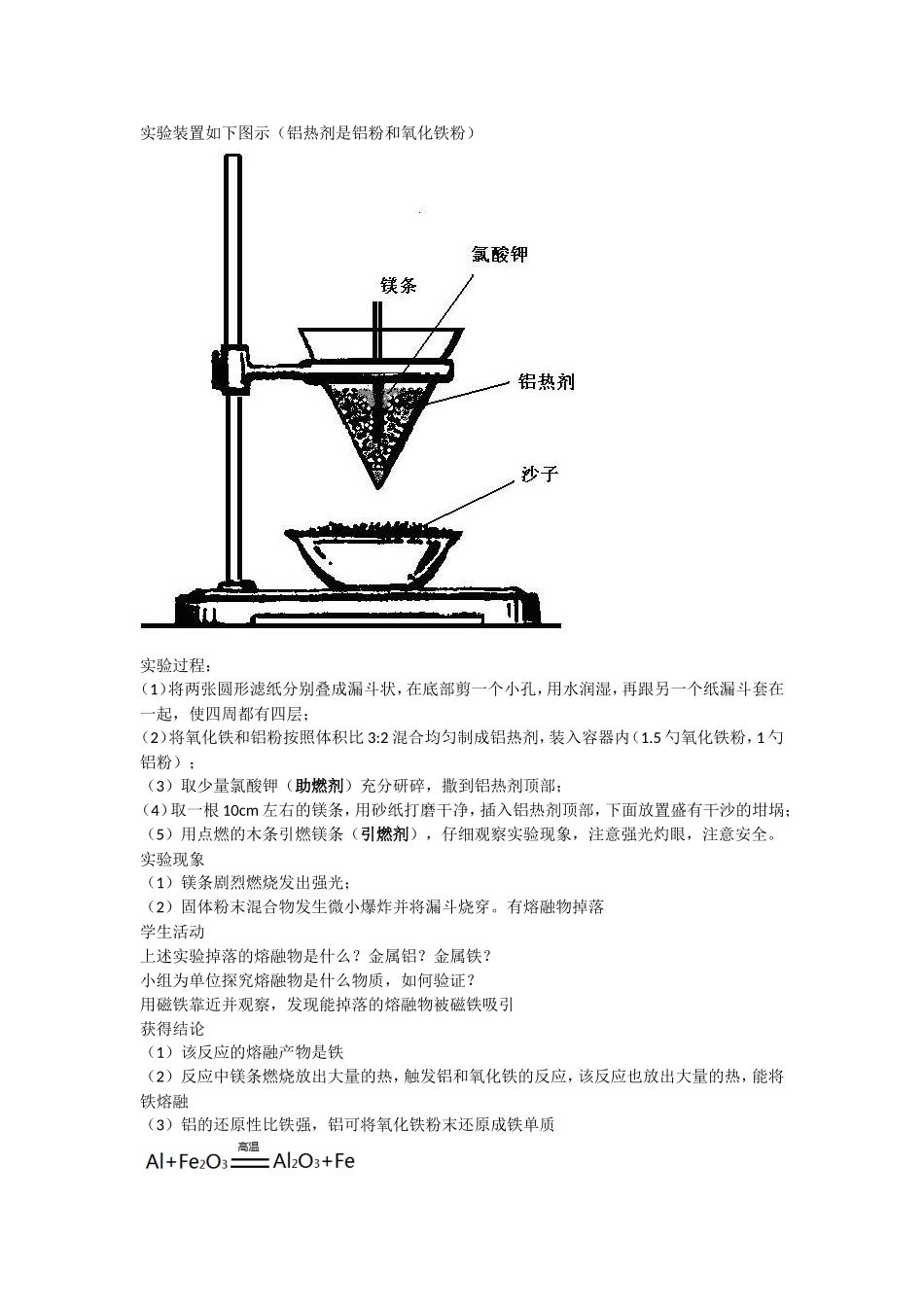 实验装置如下图示（铝热剂是铝粉和氧化铁粉）

氯酸钾
镁条
铝热剂
沙子

实验过程：
(1)将两张圆形滤纸分别叠成漏斗状，在底部剪一个小孔，用水润湿，再跟另一个纸漏斗套在一起，使四周都有四层；
(2)将氧化铁和铝粉按照体积比 3:2 混合均匀制成铝热剂，装入容器内（1.5 勺氧化铁粉，1 勺铝粉）；
（3）取少量氯酸钾（助燃剂）充分研碎，撒到铝热剂顶部；
(4)取一根 10cm 左右的镁条，用砂纸打磨干净，插入铝热剂顶部，下面放置盛有干沙的坩埚；
（5）用点燃的木条引燃镁条（引燃剂），仔细观察实验现象，注意强光灼眼，注意安全。
实验现象
（1）镁条剧烈燃烧发出强光；
（2）固体粉末混合物发生微小爆炸并将漏斗烧穿。有熔融物掉落
学生活动
上述实验掉落的熔融物是什么？金属铝？金属铁？
小组为单位探究熔融物是什么物质，如何验证？
用磁铁靠近并观察，发现能掉落的熔融物被磁铁吸引
获得结论
（1）该反应的熔融产物是铁
（2）反应中镁条燃烧放出大量的热，触发铝和氧化铁的反应，该反应也放出大量的热，能将铁熔融
（3）铝的还原性比铁强，铝可将氧化铁粉末还原成铁单质
$Al+Fe_2O_3 \xlongequal{高温} Al_2O_3+Fe$