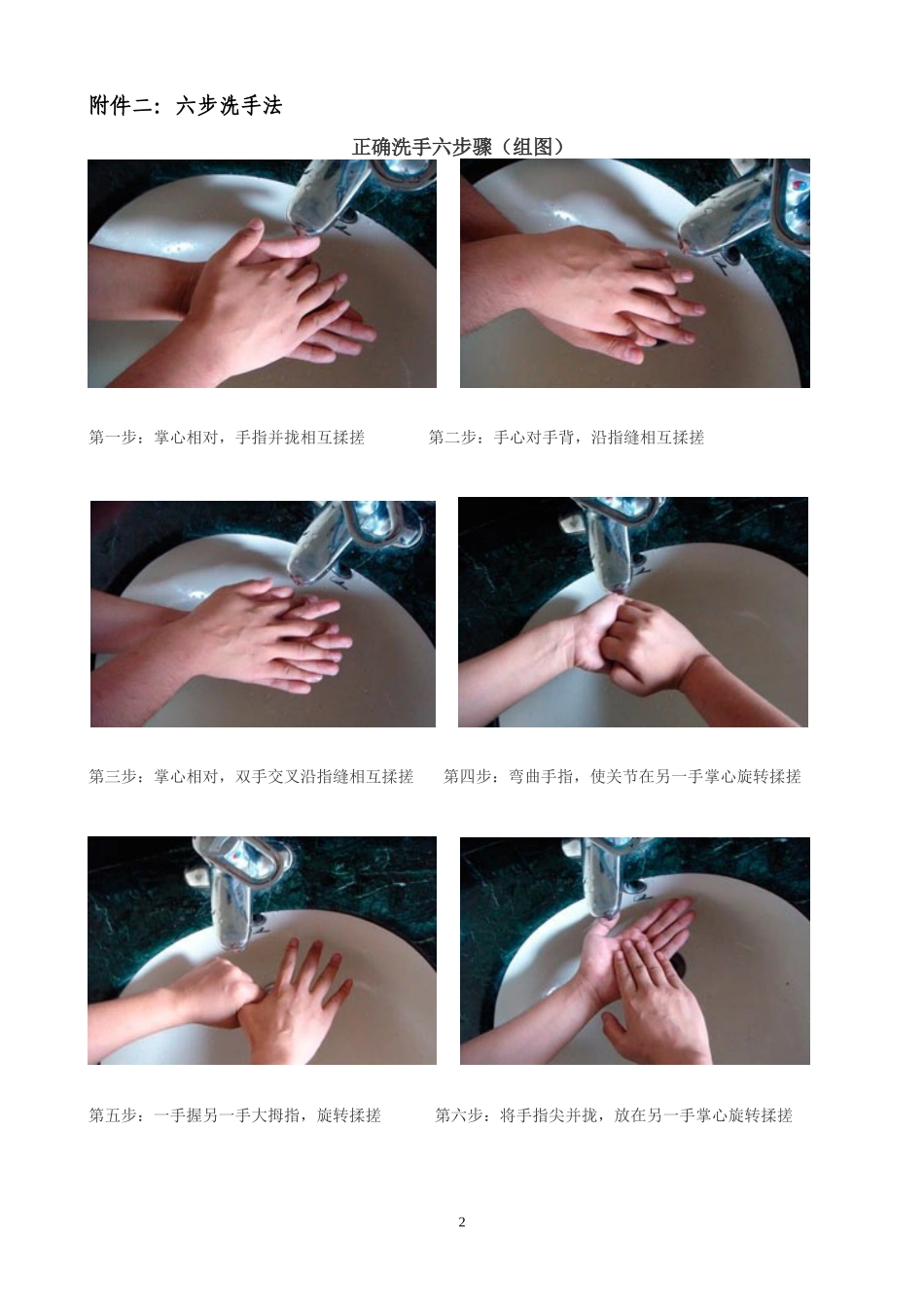 附件二：六步洗手法

正确洗手六步骤（组图）

第一步：掌心相对，手指并拢相互揉搓

第二步：手心对手背，沿指缝相互揉搓

第三步：掌心相对，双手交叉沿指缝相互揉搓

第四步：弯曲手指，使关节在另一手掌心旋转揉搓

第五步：一手握另一手大拇指，旋转揉搓

第六步：将手指尖并拢，放在另一手掌心旋转揉搓

2