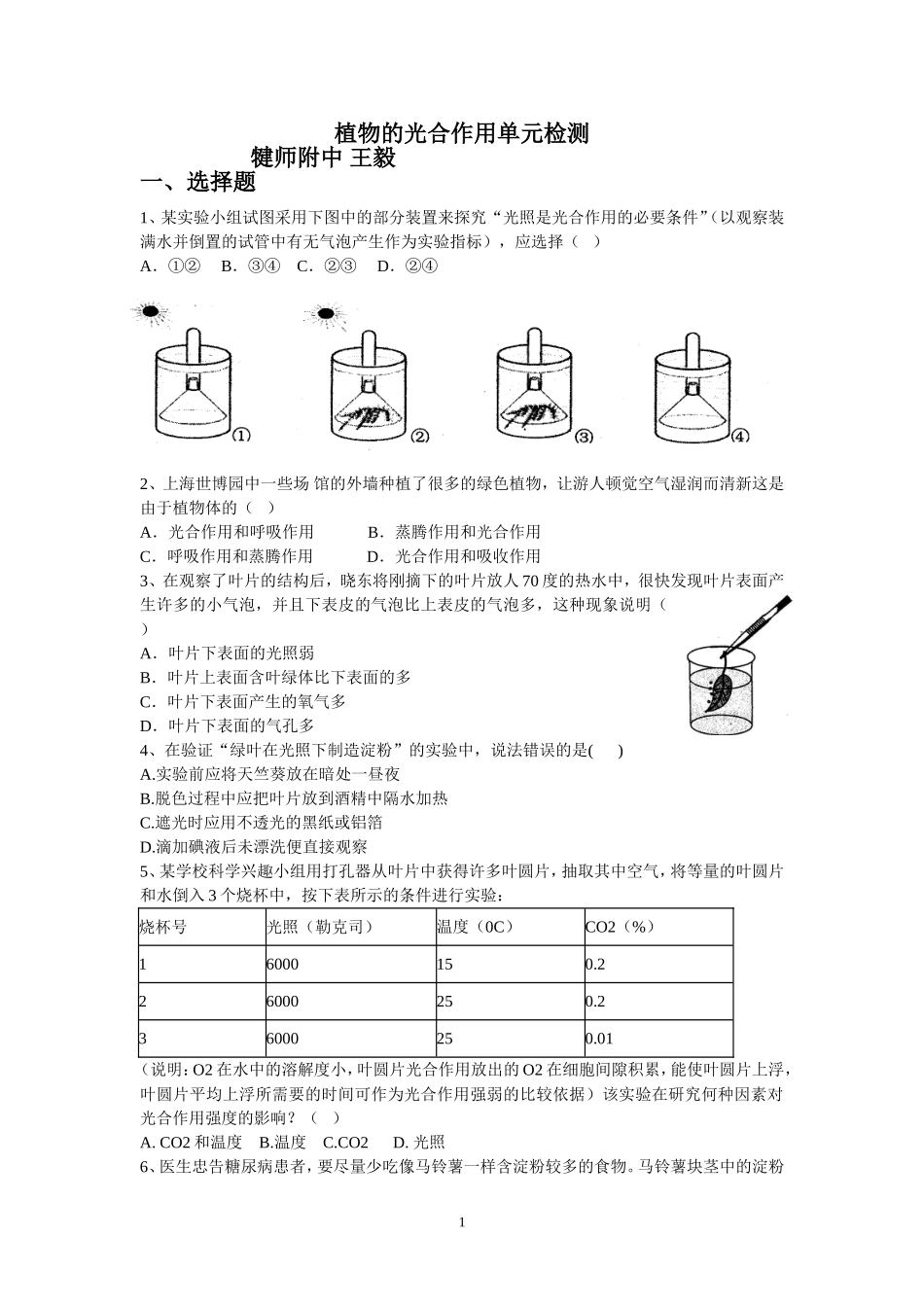 植物的光合作用单元检测
犍师附中 王毅

一、选择题

1、某实验小组试图采用下图中的部分装置来探究“光照是光合作用的必要条件”（以观察装满水并倒置的试管中有无气泡产生作为实验指标），应选择（ ）

A．①② B．③④ C．②③ D．②④

①
②
③
④

2、上海世博园中一些场 馆的外墙种植了很多的绿色植物，让游人顿觉空气湿润而清新这是由于植物体的（ ）

A．光合作用和呼吸作用 B．蒸腾作用和光合作用

C．呼吸作用和蒸腾作用 D．光合作用和吸收作用

3、在观察了叶片的结构后，晓东将刚摘下的叶片放人 70 度的热水中，很快发现叶片表面产生许多的小气泡，并且下表皮的气泡比上表皮的气泡多，这种现象说明（ ）

A．叶片下表面的光照弱

B．叶片上表面含叶绿体比下表面的多

C．叶片下表面产生的氧气多

D．叶片下表面的气孔多

4、在验证“绿叶在光照下制造淀粉”的实验中，说法错误的是( )

A.实验前应将天竺葵放在暗处一昼夜

B.脱色过程中应把叶片放到酒精中隔水加热

C.遮光时应用不透光的黑纸或铝箔

D.滴加碘液后未漂洗便直接观察

5、某学校科学兴趣小组用打孔器从叶片中获得许多叶圆片，抽取其中空气，将等量的叶圆片和水倒入 3 个烧杯中，按下表所示的条件进行实验：

| 烧杯号 | 光照（勒克司） | 温度（0C） | CO2（%） |
|---|---|---|---|
| 1 | 6000 | 15 | 0.2 |
| 2 | 6000 | 25 | 0.2 |
| 3 | 6000 | 25 | 0.01 |

（说明：O2 在水中的溶解度小，叶圆片光合作用放出的 O2 在细胞间隙积累，能使叶圆片上浮，叶圆片平均上浮所需要的时间可作为光合作用强弱的比较依据）该实验在研究何种因素对光合作用强度的影响？（ ）

A. CO2 和温度 B.温度 C.CO2 D. 光照

6、医生忠告糖尿病患者，要尽量少吃像马铃薯一样含淀粉较多的食物。马铃薯块茎中的淀粉

1