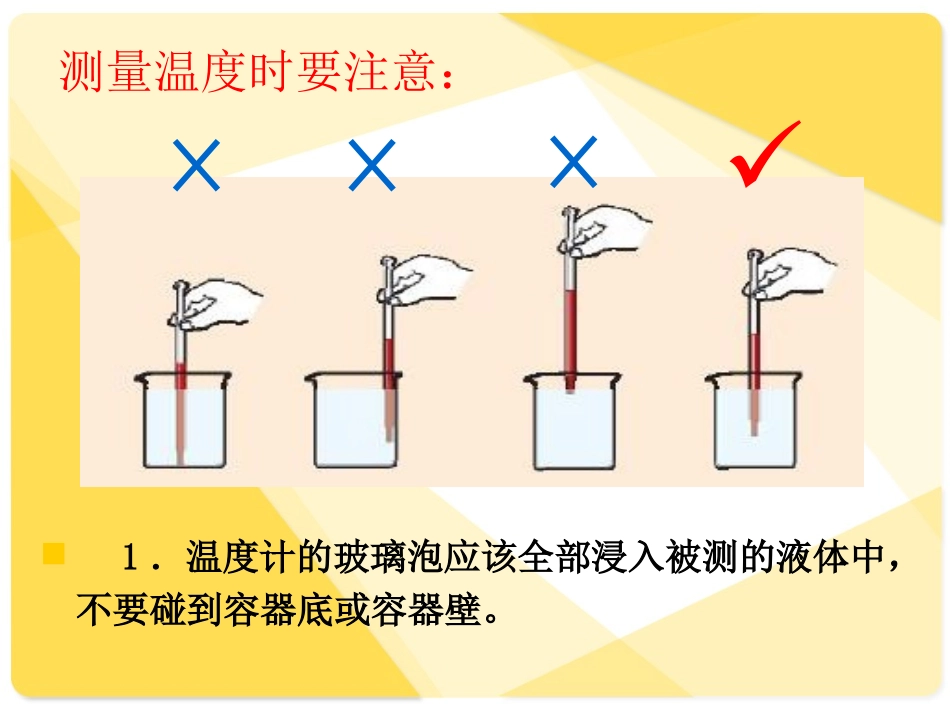 测量温度时要注意：

×　×　×　✓

1．温度计的玻璃泡应该全部浸入被测的液体中，不要碰到容器底或容器壁。