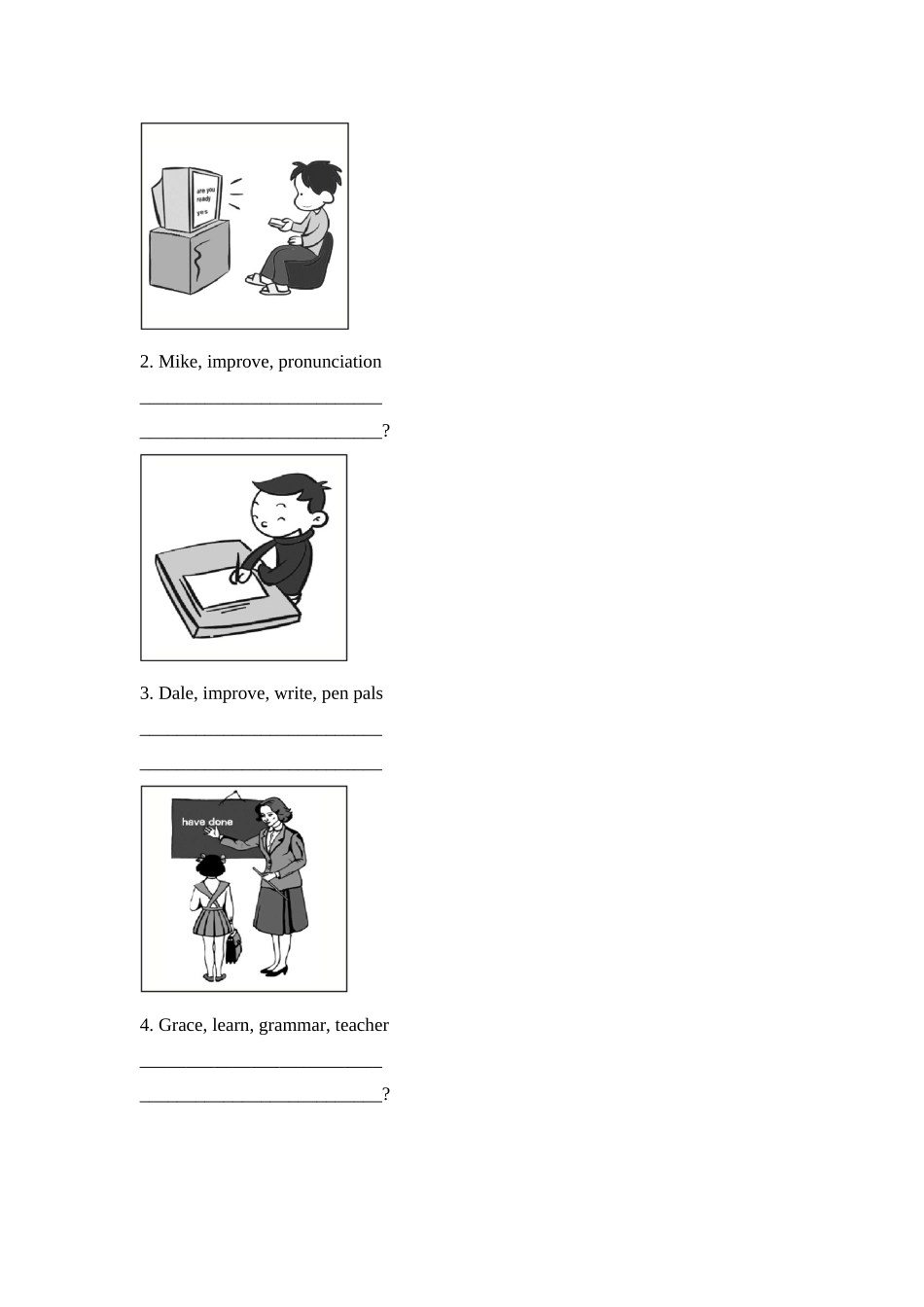 are you ready
yes

2. Mike, improve, pronunciation

_________________________

_________________________?

3. Dale, improve, write, pen pals

_________________________

_________________________

have done

4. Grace, learn, grammar, teacher

_________________________

_________________________?