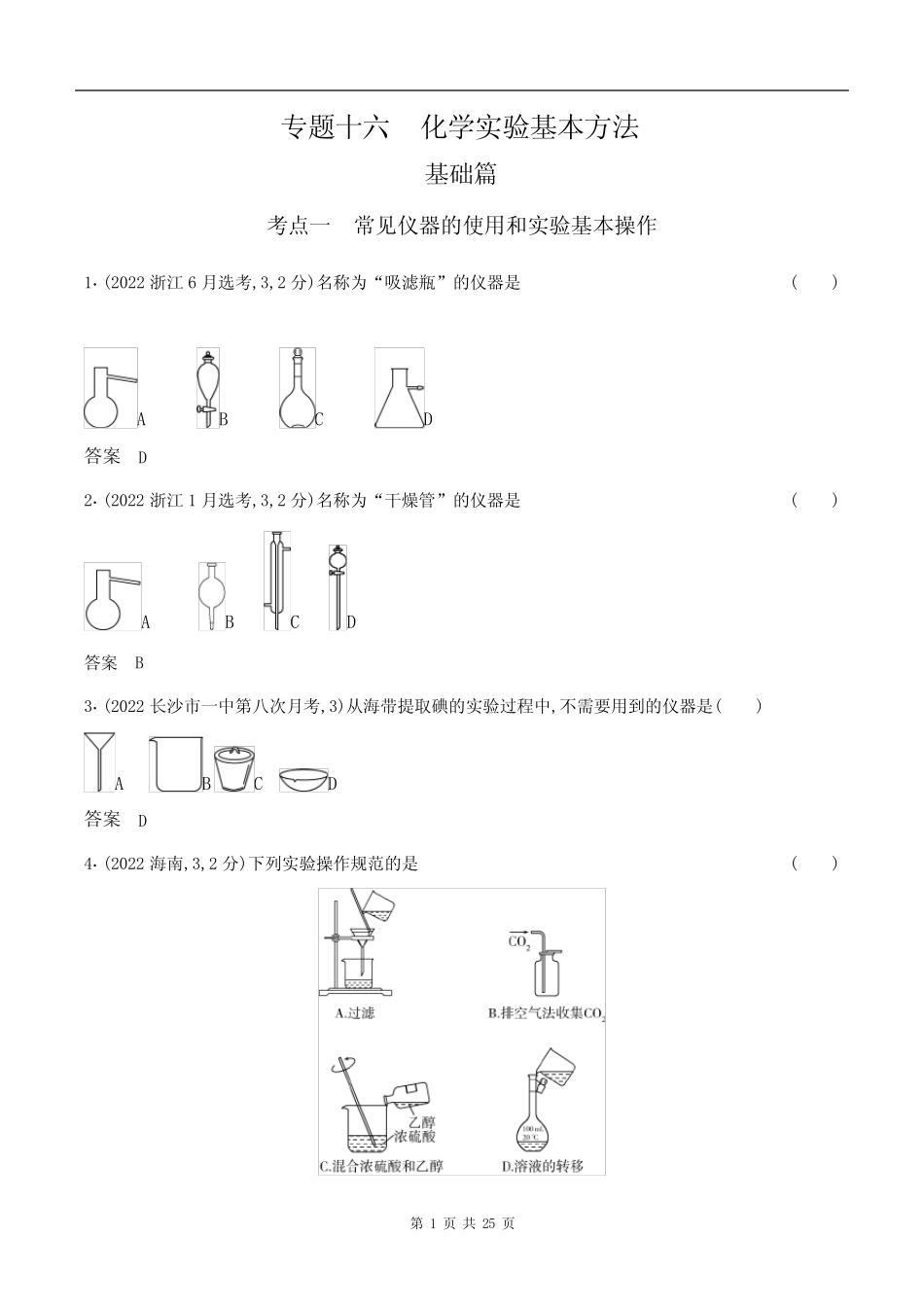 专题十六　化学实验基本方法

基础篇

考点一　常见仪器的使用和实验基本操作

1.(2022 浙江 6 月选考,3,2 分)名称为“吸滤瓶”的仪器是　　(　　)

A B C D

答案　D

2.(2022 浙江 1 月选考,3,2 分)名称为“干燥管”的仪器是　　(　　)

A B C D

答案　B

3.(2022 长沙市一中第八次月考,3)从海带提取碘的实验过程中,不需要用到的仪器是(　　)

A B C D

答案　D

4.(2022 海南,3,2 分)下列实验操作规范的是　　(　　)

A.过滤

$CO_2$

B.排空气法收集$CO_2$

乙醇

浓硫酸

C.混合浓硫酸和乙醇

100 mL 20 ℃

D.溶液的转移

第 1 页 共 25 页