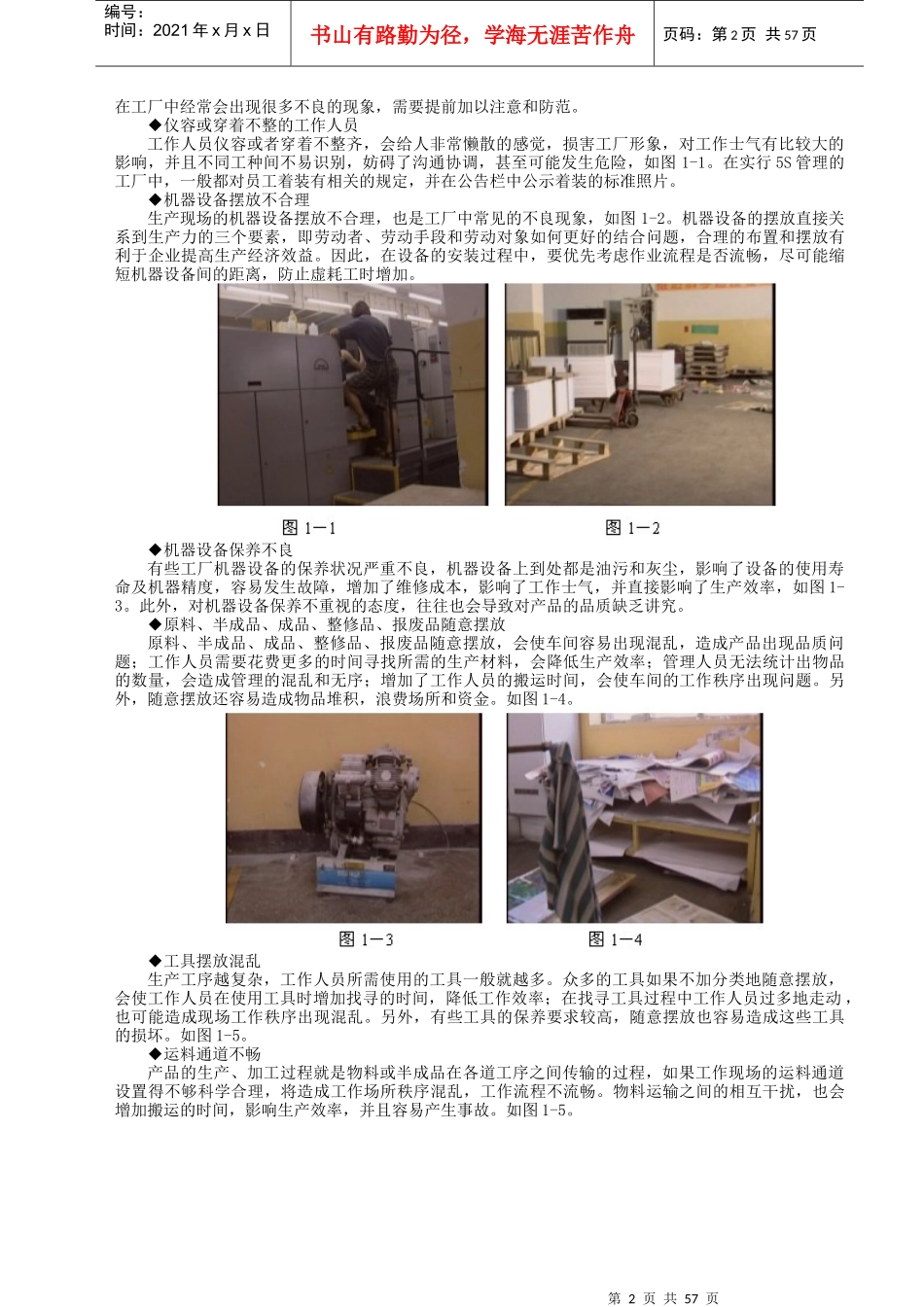 编号：
时间：2021 年 x 月 x 日

书山有路勤为径，学海无涯苦作舟

页码：第 2 页 共 57 页

在工厂中经常会出现很多不良的现象，需要提前加以注意和防范。

◆仪容或穿着不整的工作人员

工作人员仪容或者穿着不整齐，会给人非常懒散的感觉，损害工厂形象，对工作士气有比较大的影响，并且不同工种间不易识别，妨碍了沟通协调，甚至可能发生危险，如图 1-1。在实行 5S 管理的工厂中，一般都对员工着装有相关的规定，并在公告栏中公示着装的标准照片。

◆机器设备摆放不合理

生产现场的机器设备摆放不合理，也是工厂中常见的不良现象，如图 1-2。机器设备的摆放直接关系到生产力的三个要素，即劳动者、劳动手段和劳动对象如何更好的结合问题，合理的布置和摆放有利于企业提高生产经济效益。因此，在设备的安装过程中，要优先考虑作业流程是否流畅，尽可能缩短机器设备间的距离，防止虚耗工时增加。

图 1－1

图 1－2

◆机器设备保养不良

有些工厂机器设备的保养状况严重不良，机器设备上到处都是油污和灰尘，影响了设备的使用寿命及机器精度，容易发生故障，增加了维修成本，影响了工作士气，并直接影响了生产效率，如图 1-3。此外，对机器设备保养不重视的态度，往往也会导致对产品的品质缺乏讲究。

◆原料、半成品、成品、整修品、报废品随意摆放

原料、半成品、成品、整修品、报废品随意摆放，会使车间容易出现混乱，造成产品出现品质问题；工作人员需要花费更多的时间寻找所需的生产材料，会降低生产效率；管理人员无法统计出物品的数量，会造成管理的混乱和无序；增加了工作人员的搬运时间，会使车间的工作秩序出现问题。另外，随意摆放还容易造成物品堆积，浪费场所和资金。如图 1-4。

图 1－3

图 1－4

◆工具摆放混乱

生产工序越复杂，工作人员所需使用的工具一般就越多。众多的工具如果不加分类地随意摆放，会使工作人员在使用工具时增加找寻的时间，降低工作效率；在找寻工具过程中工作人员过多地走动，也可能造成现场工作秩序出现混乱。另外，有些工具的保养要求较高，随意摆放也容易造成这些工具的损坏。如图 1-5。

◆运料通道不畅

产品的生产、加工过程就是物料或半成品在各道工序之间传输的过程，如果工作现场的运料通道设置得不够科学合理，将造成工作场所秩序混乱，工作流程不流畅。物料运输之间的相互干扰，也会增加搬运的时间，影响生产效率，并且容易产生事故。如图 1-5。

第 2 页 共 57 页