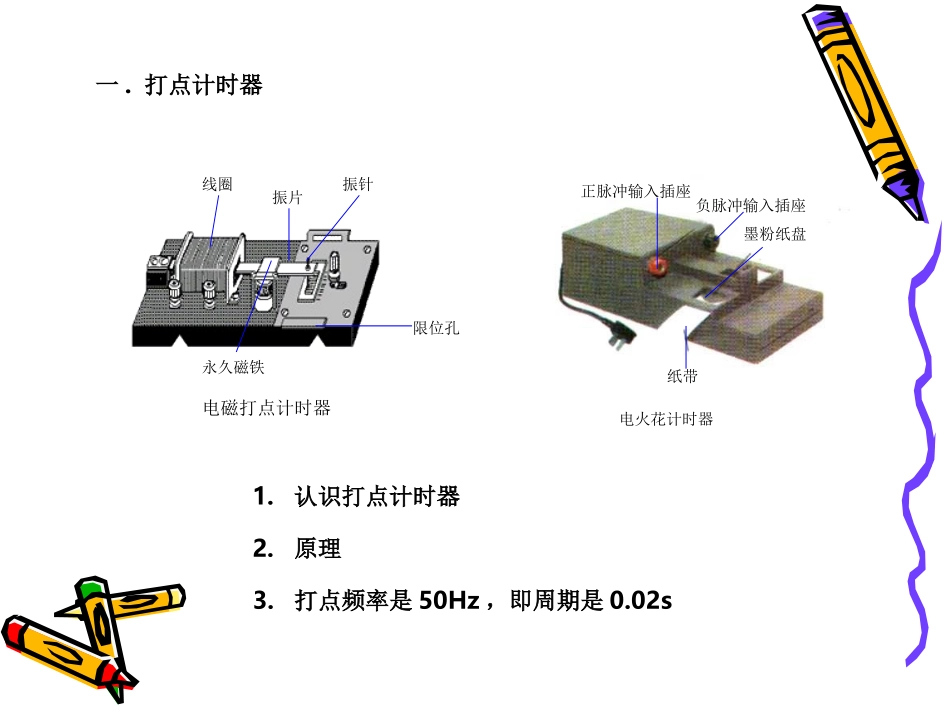 一．打点计时器

线圈
振片
振针
限位孔
永久磁铁
电磁打点计时器

正脉冲输入插座
负脉冲输入插座
墨粉纸盘
纸带
电火花计时器

1. 认识打点计时器

2. 原理

3. 打点频率是 50Hz，即周期是 0.02s