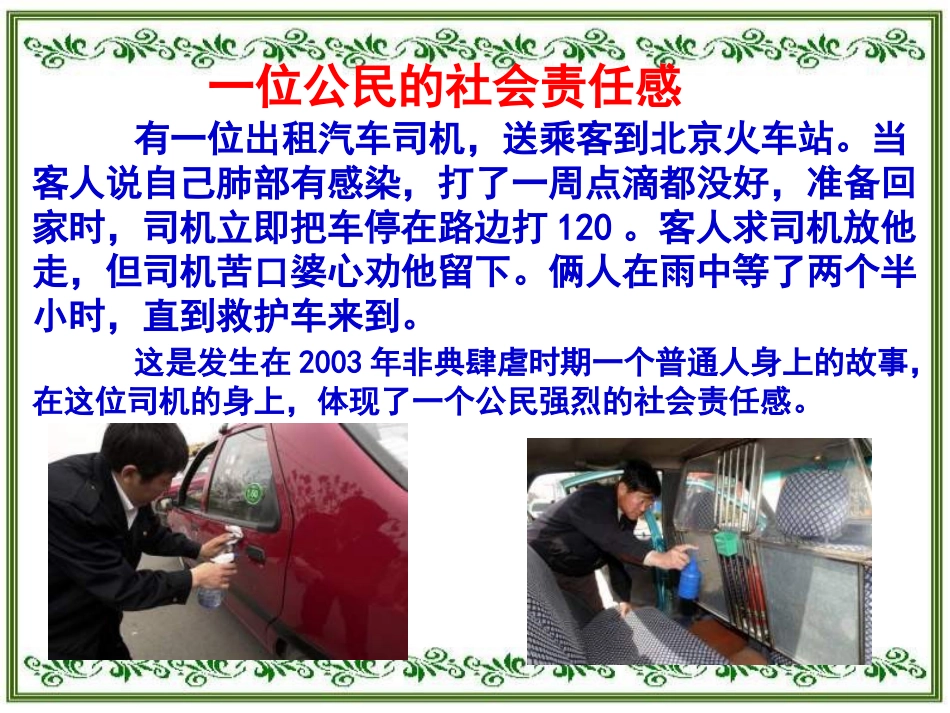 一位公民的社会责任感

有一位出租汽车司机，送乘客到北京火车站。当客人说自己肺部有感染，打了一周点滴都没好，准备回家时，司机立即把车停在路边打 120 。客人求司机放他走，但司机苦口婆心劝他留下。俩人在雨中等了两个半小时，直到救护车来到。

这是发生在 2003 年非典肆虐时期一个普通人身上的故事，在这位司机的身上，体现了一个公民强烈的社会责任感。