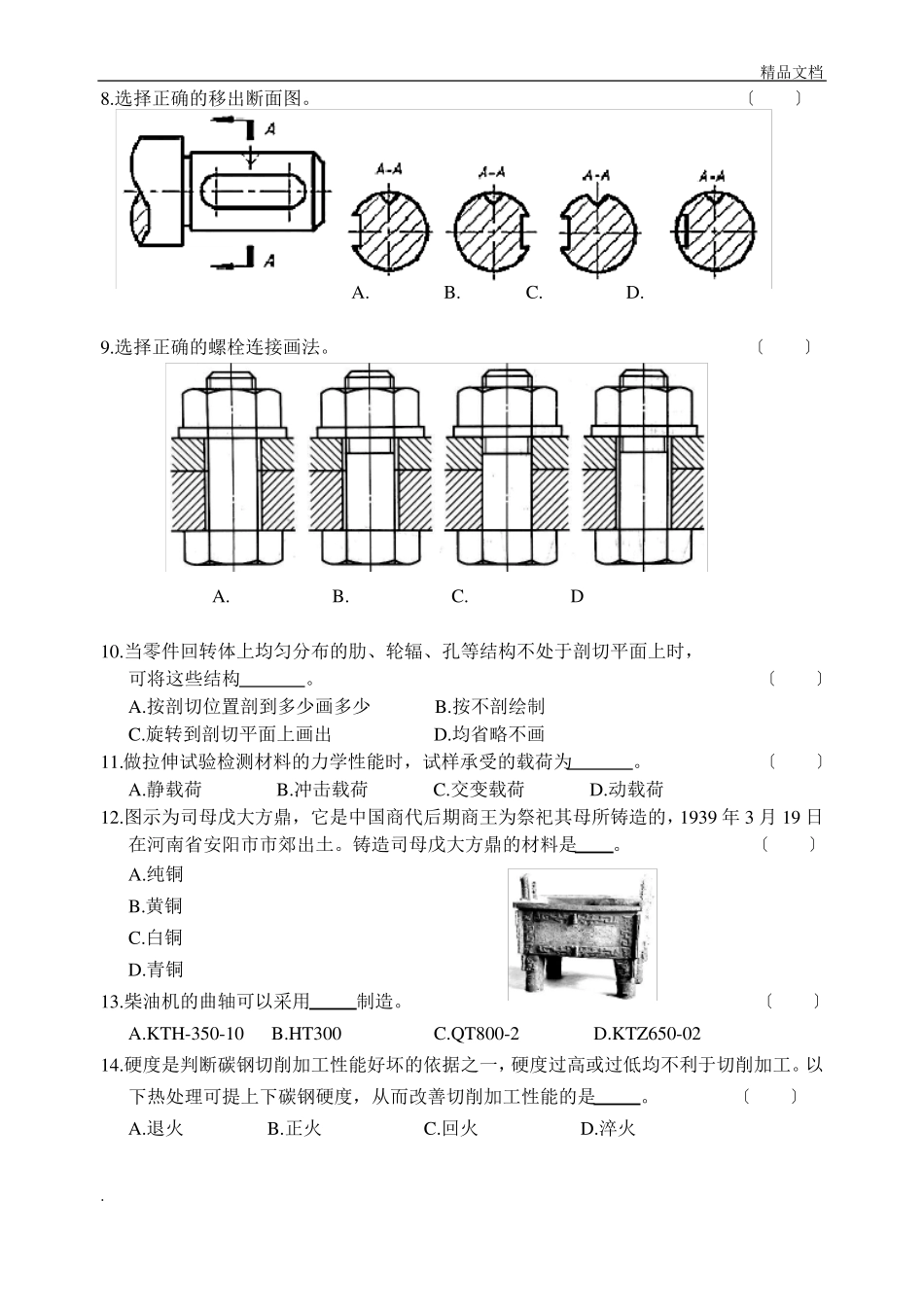 精品文档

8.选择正确的移出断面图。 〔 〕

A A A-A A-A A-A A-A

A. B. C. D.

9.选择正确的螺栓连接画法。 〔 〕

A. B. C. D

10.当零件回转体上均匀分布的肋、轮辐、孔等结构不处于剖切平面上时，可将这些结构_______。 〔 〕

A.按剖切位置剖到多少画多少 B.按不剖绘制

C.旋转到剖切平面上画出 D.均省略不画

11.做拉伸试验检测材料的力学性能时，试样承受的载荷为_______。 〔 〕

A.静载荷 B.冲击载荷 C.交变载荷 D.动载荷

12.图示为司母戊大方鼎，它是中国商代后期商王为祭祀其母所铸造的，1939 年 3 月 19 日在河南省安阳市市郊出土。铸造司母戊大方鼎的材料是____。 〔 〕

A.纯铜

B.黄铜

C.白铜

D.青铜

13.柴油机的曲轴可以采用_____制造。 〔 〕

A.KTH-350-10 B.HT300 C.QT800-2 D.KTZ650-02

14.硬度是判断碳钢切削加工性能好坏的依据之一，硬度过高或过低均不利于切削加工。以下热处理可提上下碳钢硬度，从而改善切削加工性能的是_____。 〔 〕

A.退火 B.正火 C.回火 D.淬火

.