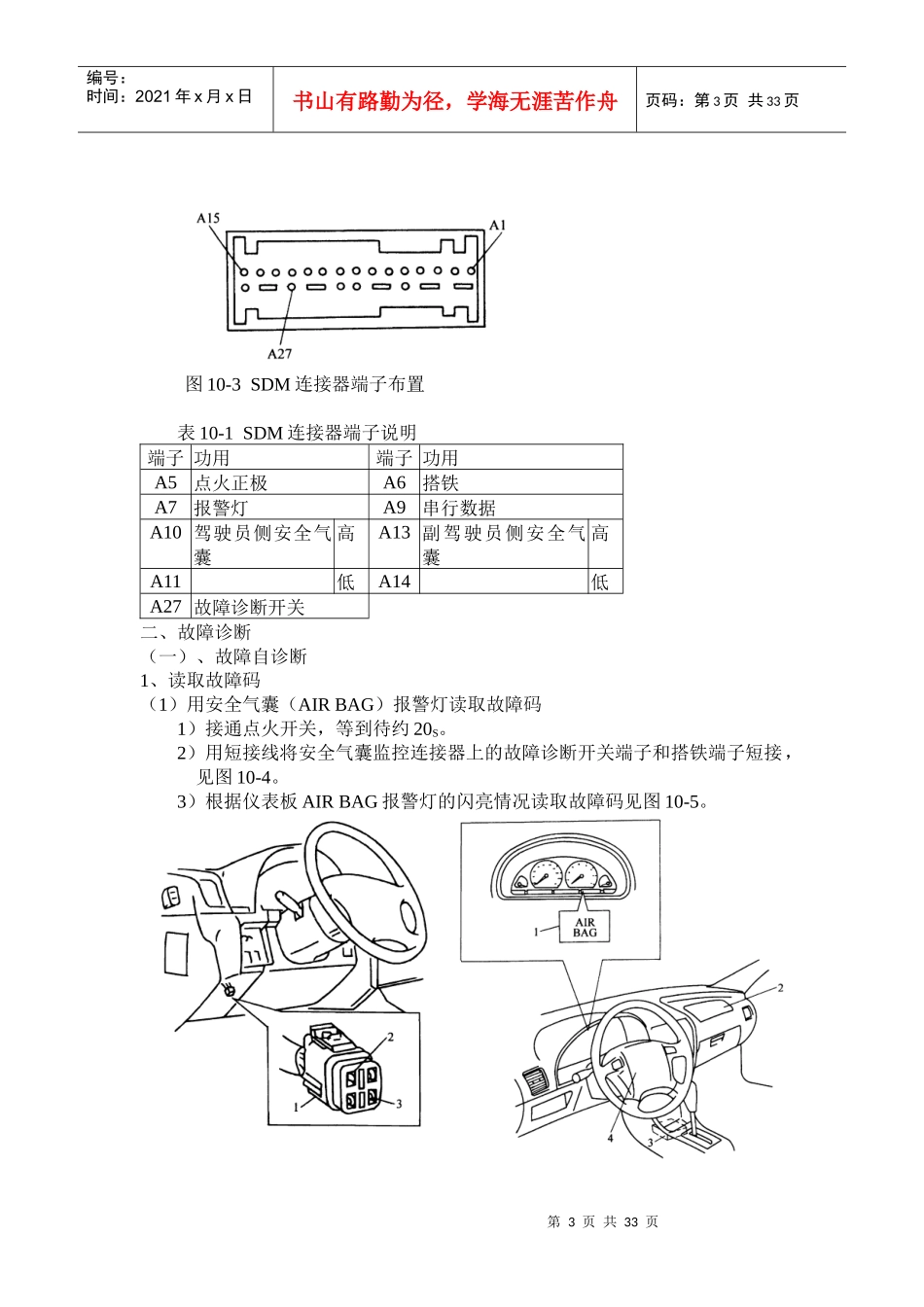 编号：
时间：2021 年 x 月 x 日

书山有路勤为径，学海无涯苦作舟

页码：第 3 页 共 33 页

A15
A1
A27

图 10-3 SDM 连接器端子布置

表 10-1 SDM 连接器端子说明

| 端子 | 功用 | | 端子 | 功用 | |
|---|---|---|---|---|---|
| A5 | 点火正极 | | A6 | 搭铁 | |
| A7 | 报警灯 | | A9 | 串行数据 | |
| A10 | 驾驶员侧安全气囊 | 高 | A13 | 副驾驶员侧安全气囊 | 高 |
| A11 | | 低 | A14 | | 低 |
| A27 | 故障诊断开关 | | | | |

二、故障诊断
（一）、故障自诊断
1、读取故障码
（1）用安全气囊（AIR BAG）报警灯读取故障码
1）接通点火开关，等到待约 20s。
2）用短接线将安全气囊监控连接器上的故障诊断开关端子和搭铁端子短接，见图 10-4。
3）根据仪表板 AIR BAG 报警灯的闪亮情况读取故障码见图 10-5。

2
1
3

1
AIR BAG
2
4
3

第 3 页 共 33 页