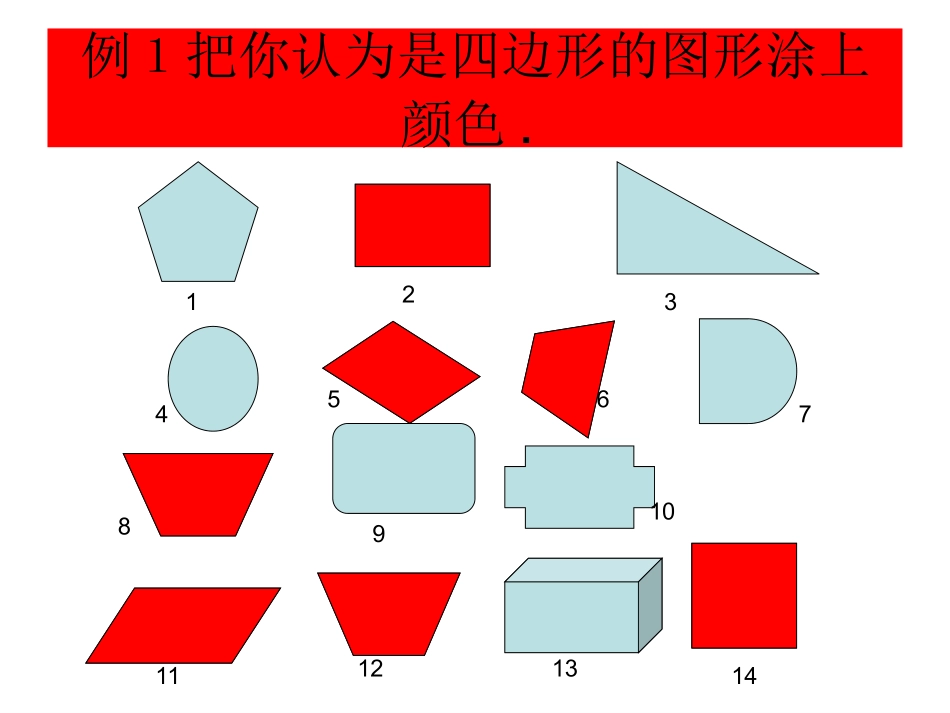 例 1 把你认为是四边形的图形涂上颜色 .

1

2

3

4

5

6

7

8

9

10

11

12

13

14