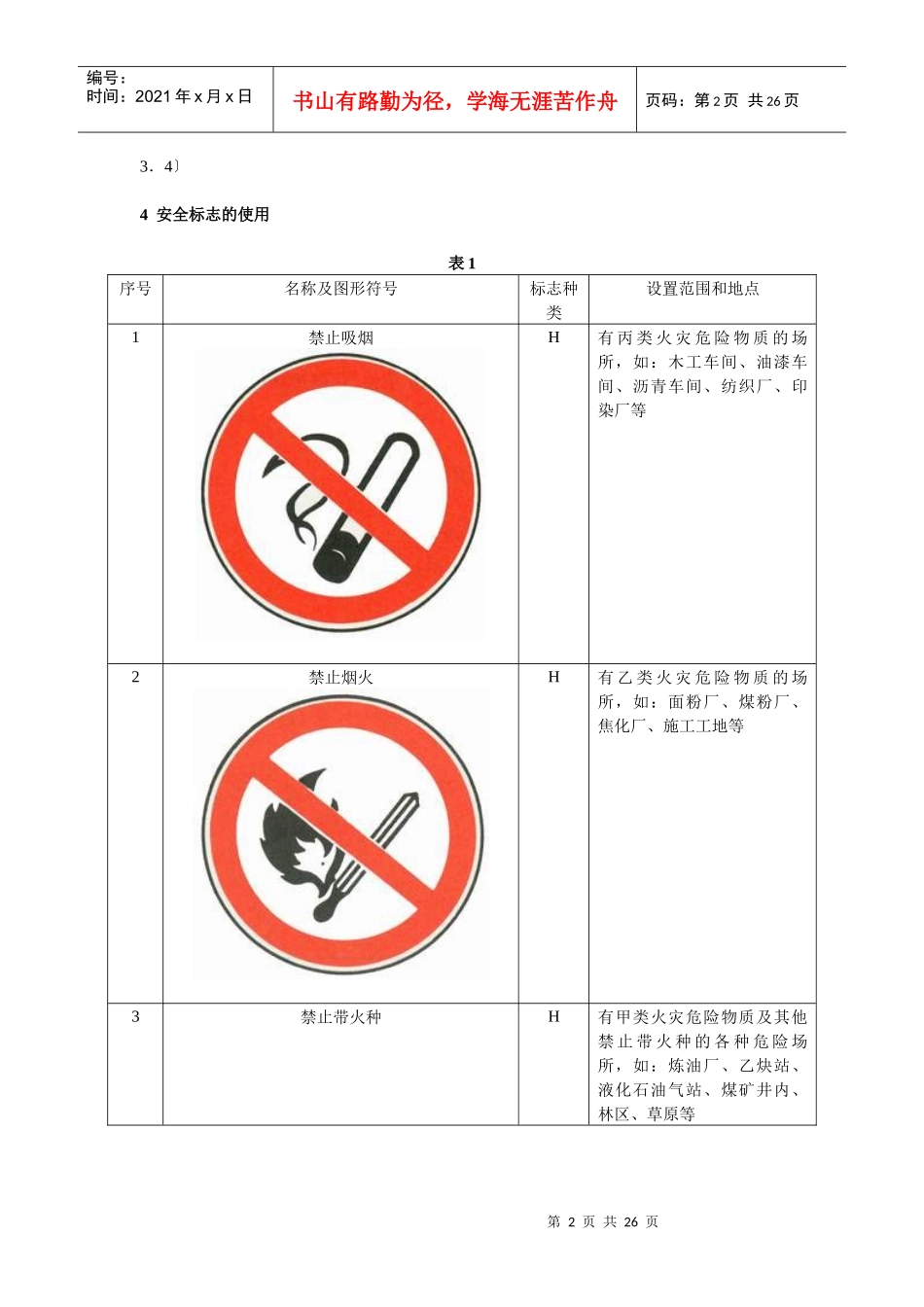 编号：
时间：2021 年 x 月 x 日

书山有路勤为径，学海无涯苦作舟

页码：第 2 页 共 26 页

3．4〕

4 安全标志的使用

表 1

| 序号 | 名称及图形符号 | 标志种类 | 设置范围和地点 |
|---|---|---|---|
| 1 | 禁止吸烟 | H | 有丙类火灾危险物质的场所，如：木工车间、油漆车间、沥青车间、纺织厂、印染厂等 |
| 2 | 禁止烟火 | H | 有乙类火灾危险物质的场所，如：面粉厂、煤粉厂、焦化厂、施工工地等 |
| 3 | 禁止带火种 | H | 有甲类火灾危险物质及其他禁止带火种的各种危险场所，如：炼油厂、乙炔站、液化石油气站、煤矿井内、林区、草原等 |

第 2 页 共 26 页