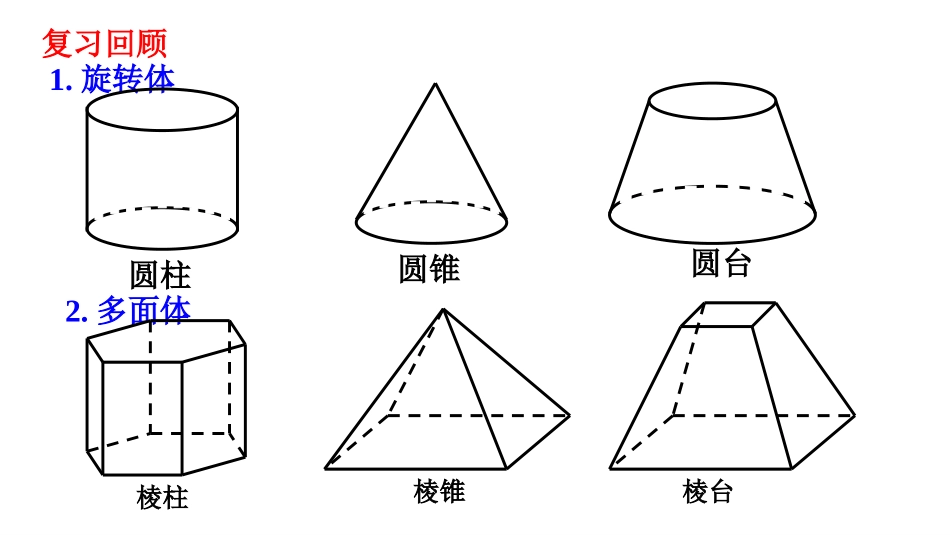 复习回顾
1. 旋转体

圆柱

圆锥

圆台

2. 多面体

棱柱

棱锥

棱台