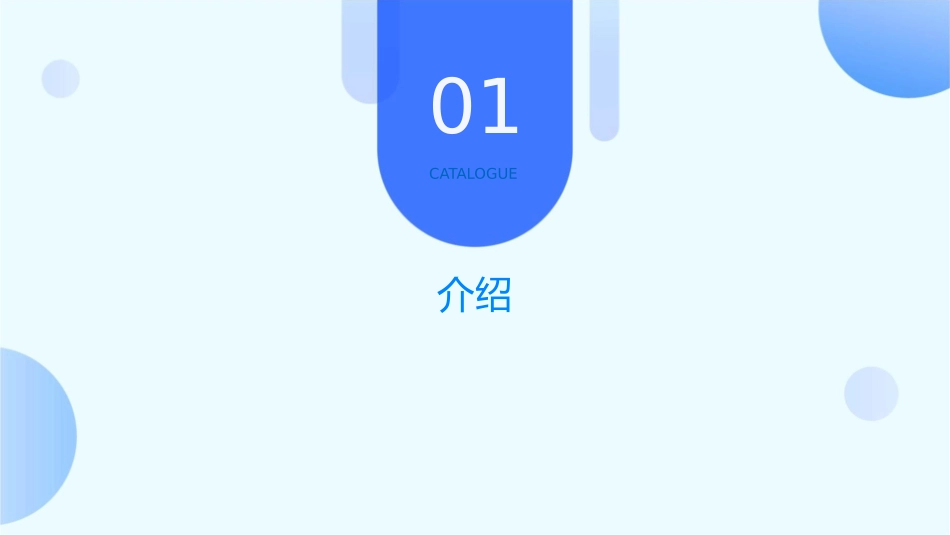 01

CATALOGUE

介绍