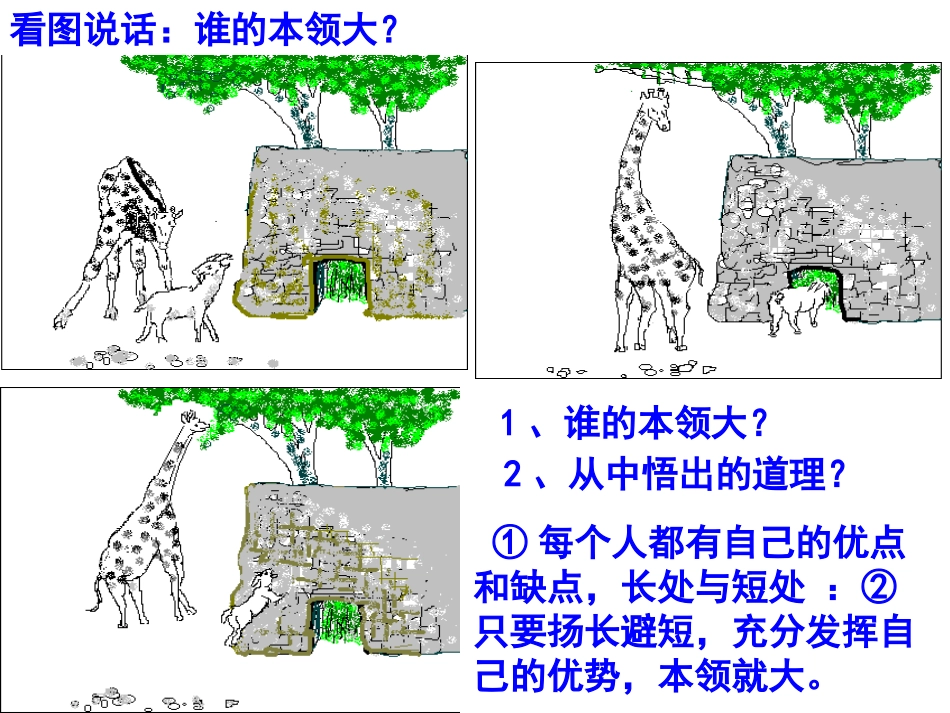 看图说话：谁的本领大？

1、谁的本领大？

2、从中悟出的道理？

① 每个人都有自己的优点和缺点，长处与短处 ：② 只要扬长避短，充分发挥自己的优势，本领就大。