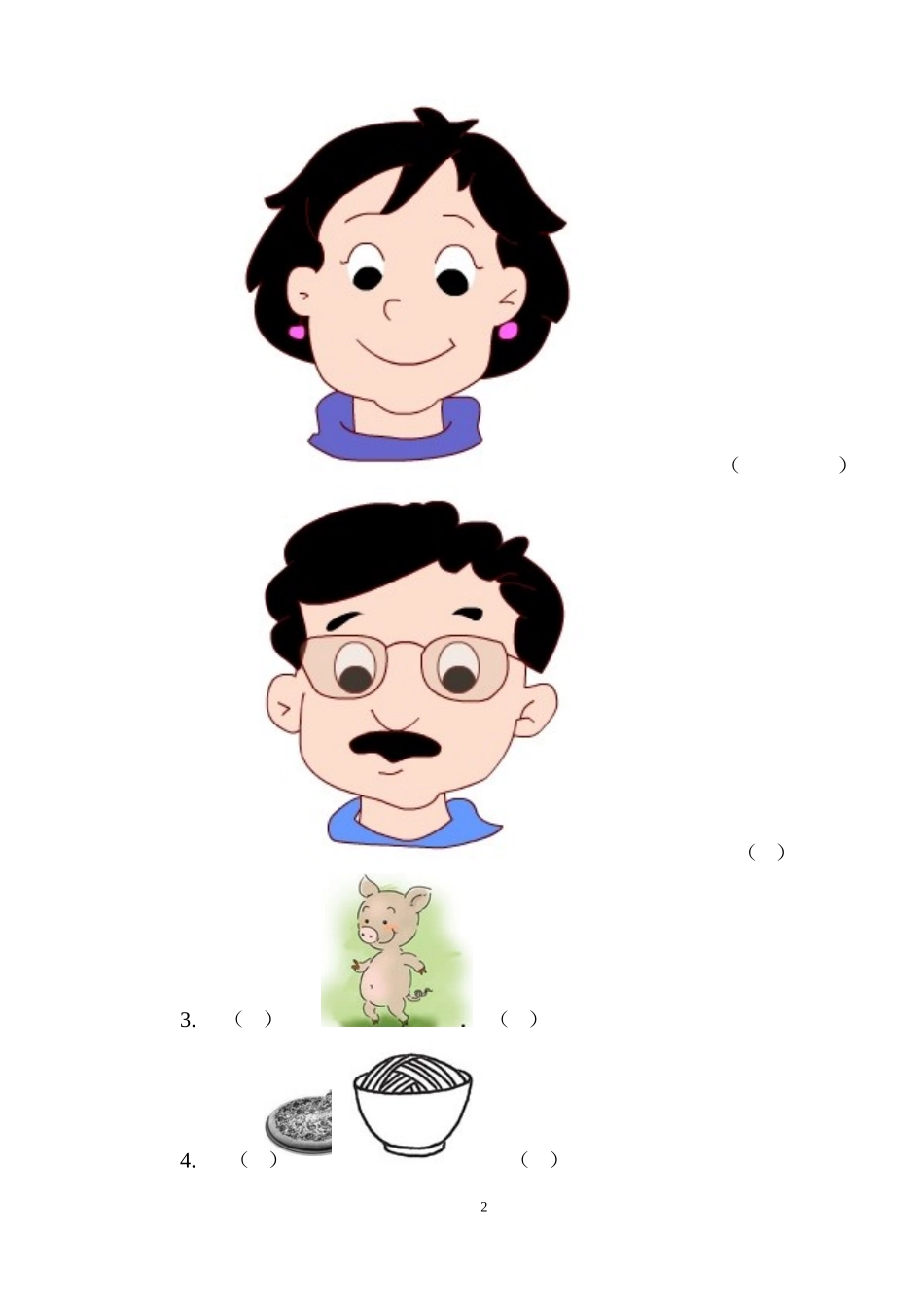 (　　　　)

(　)

3.　(　)　　　　.　(　)

4.　(　)　　　　(　)

2