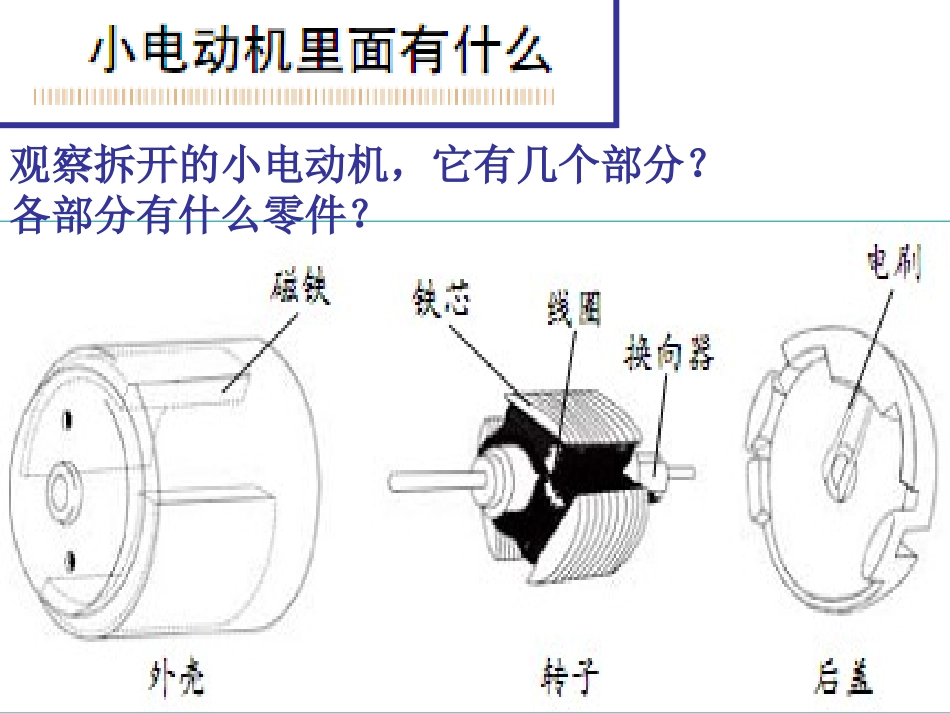 小电动机里面有什么

观察拆开的小电动机，它有几个部分？
各部分有什么零件？

磁铁

铁芯

线圈

换向器

电刷

外壳

转子

后盖