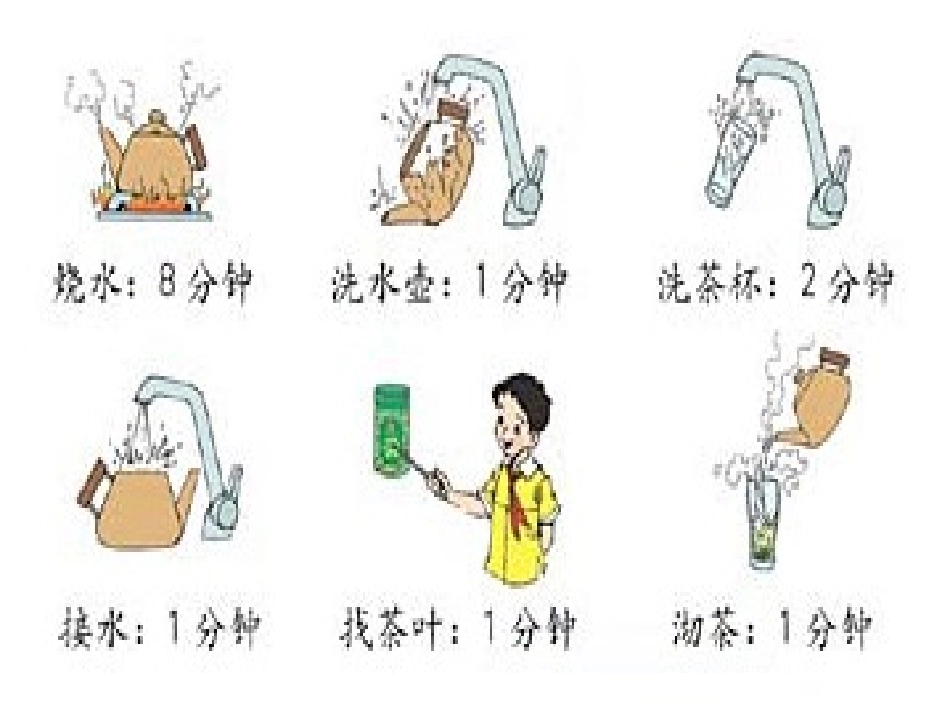 烧水：8分钟　　洗水壶：1分钟　　洗茶杯：2分钟

接水：1分钟　　找茶叶：1分钟　　沏茶：1分钟