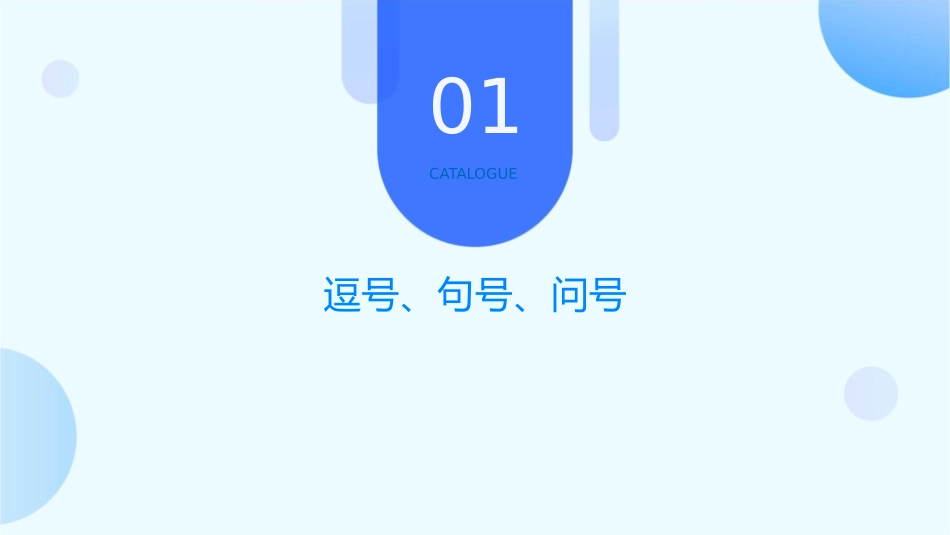 01

CATALOGUE

逗号、句号、问号