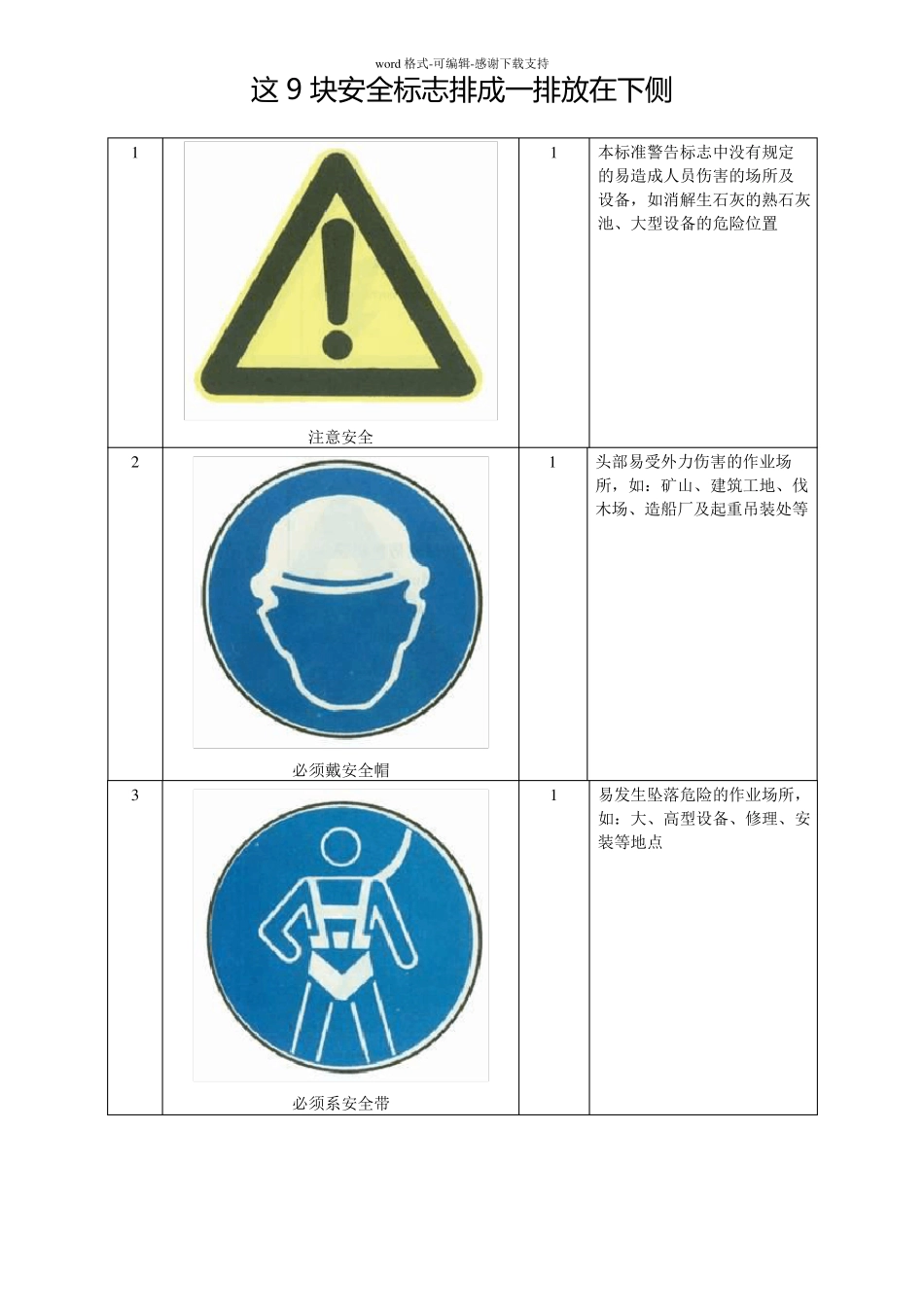 word 格式-可编辑-感谢下载支持

这 9 块安全标志排成一排放在下侧

| 1 | 注意安全 | 1 | 本标准警告标志中没有规定的易造成人员伤害的场所及设备，如消解生石灰的熟石灰池、大型设备的危险位置 |
|---|---|---|---|
| 2 | 必须戴安全帽 | 1 | 头部易受外力伤害的作业场所，如：矿山、建筑工地、伐木场、造船厂及起重吊装处等 |
| 3 | 必须系安全带 | 1 | 易发生坠落危险的作业场所，如：大、高型设备、修理、安装等地点 |