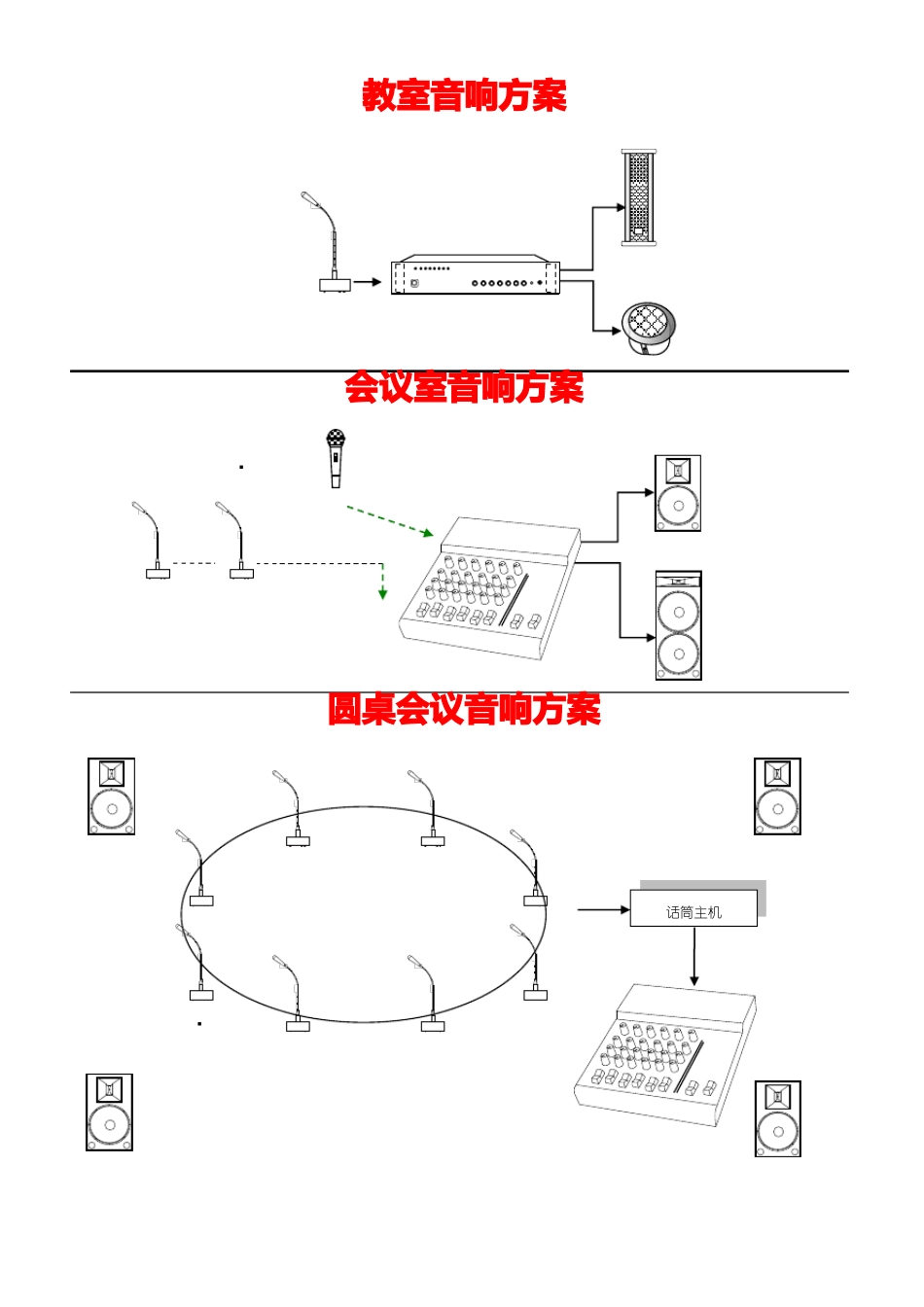 教室音响方案

会议室音响方案

圆桌会议音响方案

话筒主机