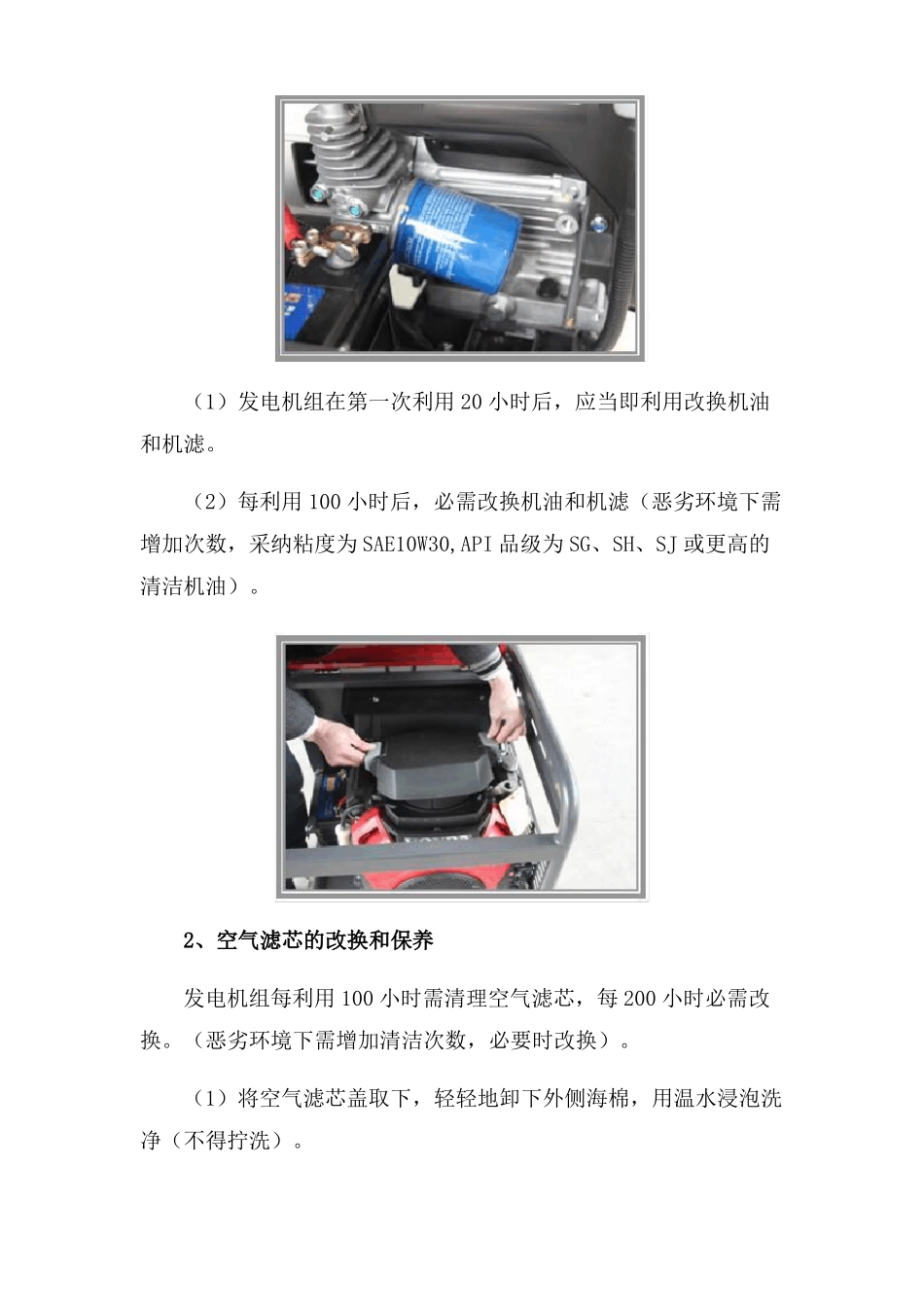 （1）发电机组在第一次利用 20 小时后，应当即利用改换机油和机滤。

（2）每利用 100 小时后，必需改换机油和机滤（恶劣环境下需增加次数，采纳粘度为 SAE10W30,API 品级为 SG、SH、SJ 或更高的清洁机油）。

2、空气滤芯的改换和保养

发电机组每利用 100 小时需清理空气滤芯，每 200 小时必需改换。（恶劣环境下需增加清洁次数，必要时改换）。

（1）将空气滤芯盖取下，轻轻地卸下外侧海棉，用温水浸泡洗净（不得拧洗）。