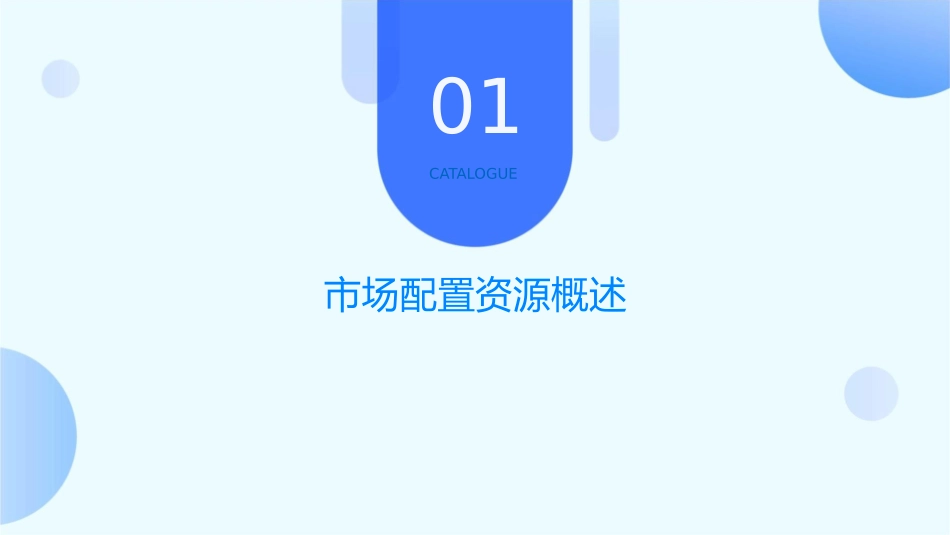 01

CATALOGUE

市场配置资源概述