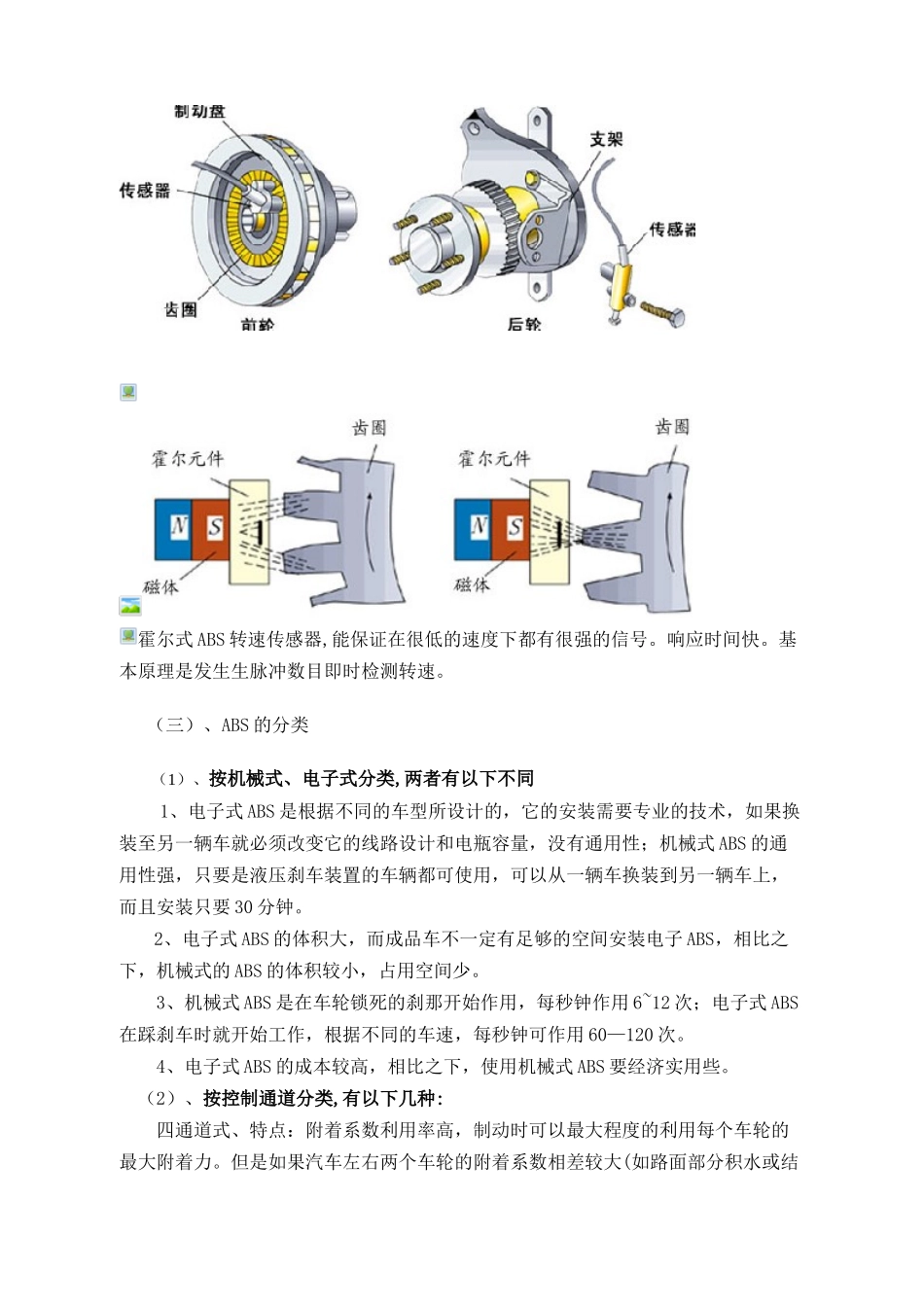 制动盘
传感器
齿圈
前轮
支架
传感器
后轮

霍尔元件
齿圈
N
S
磁体
霍尔元件
齿圈
N
S
磁体

霍尔式ABS转速传感器,能保证在很低的速度下都有很强的信号。响应时间快。基本原理是发生生脉冲数目即时检测转速。

（三）、ABS的分类

（1）、按机械式、电子式分类,两者有以下不同

1、电子式ABS是根据不同的车型所设计的，它的安装需要专业的技术，如果换装至另一辆车就必须改变它的线路设计和电瓶容量，没有通用性；机械式ABS的通用性强，只要是液压刹车装置的车辆都可使用，可以从一辆车换装到另一辆车上，而且安装只要30分钟。

2、电子式ABS的体积大，而成品车不一定有足够的空间安装电子ABS，相比之下，机械式的ABS的体积较小，占用空间少。

3、机械式ABS是在车轮锁死的刹那开始作用，每秒钟作用6~12次；电子式ABS在踩刹车时就开始工作，根据不同的车速，每秒钟可作用60—120次。

4、电子式ABS的成本较高，相比之下，使用机械式ABS要经济实用些。

（2）、按控制通道分类,有以下几种：

四通道式、特点：附着系数利用率高，制动时可以最大程度的利用每个车轮的最大附着力。但是如果汽车左右两个车轮的附着系数相差较大(如路面部分积水或结