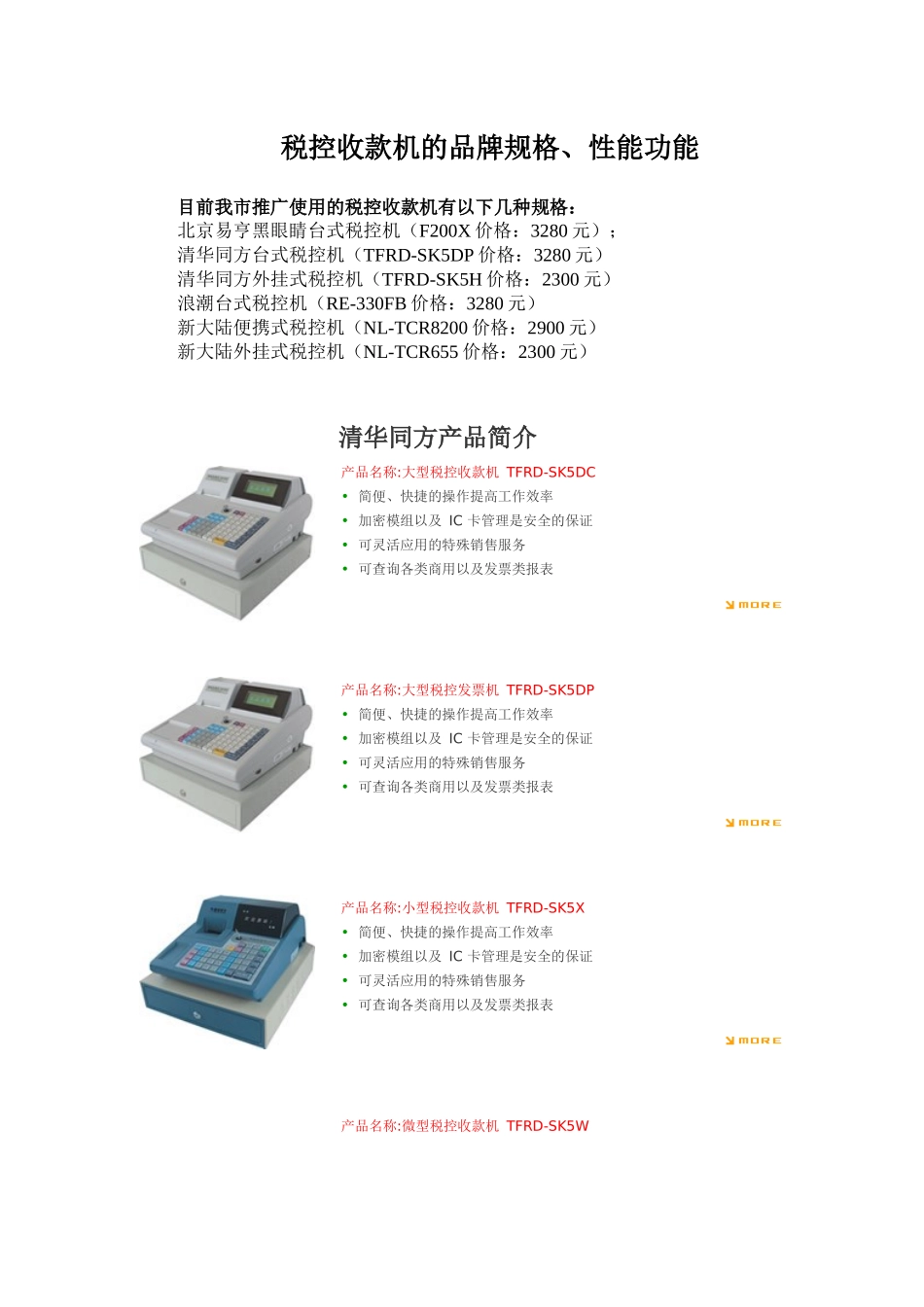 税控收款机的品牌规格、性能功能

目前我市推广使用的税控收款机有以下几种规格：
北京易亨黑眼睛台式税控机（F200X 价格：3280 元）；
清华同方台式税控机（TFRD-SK5DP 价格：3280 元）
清华同方外挂式税控机（TFRD-SK5H 价格：2300 元）
浪潮台式税控机（RE-330FB 价格：3280 元）
新大陆便携式税控机（NL-TCR8200 价格：2900 元）
新大陆外挂式税控机（NL-TCR655 价格：2300 元）

清华同方产品简介

产品名称:大型税控收款机 TFRD-SK5DC
• 简便、快捷的操作提高工作效率
• 加密模组以及 IC 卡管理是安全的保证
• 可灵活应用的特殊销售服务
• 可查询各类商用以及发票类报表

MORE

产品名称:大型税控发票机 TFRD-SK5DP
• 简便、快捷的操作提高工作效率
• 加密模组以及 IC 卡管理是安全的保证
• 可灵活应用的特殊销售服务
• 可查询各类商用以及发票类报表

MORE

产品名称:小型税控收款机 TFRD-SK5X
• 简便、快捷的操作提高工作效率
• 加密模组以及 IC 卡管理是安全的保证
• 可灵活应用的特殊销售服务
• 可查询各类商用以及发票类报表

MORE

产品名称:微型税控收款机 TFRD-SK5W