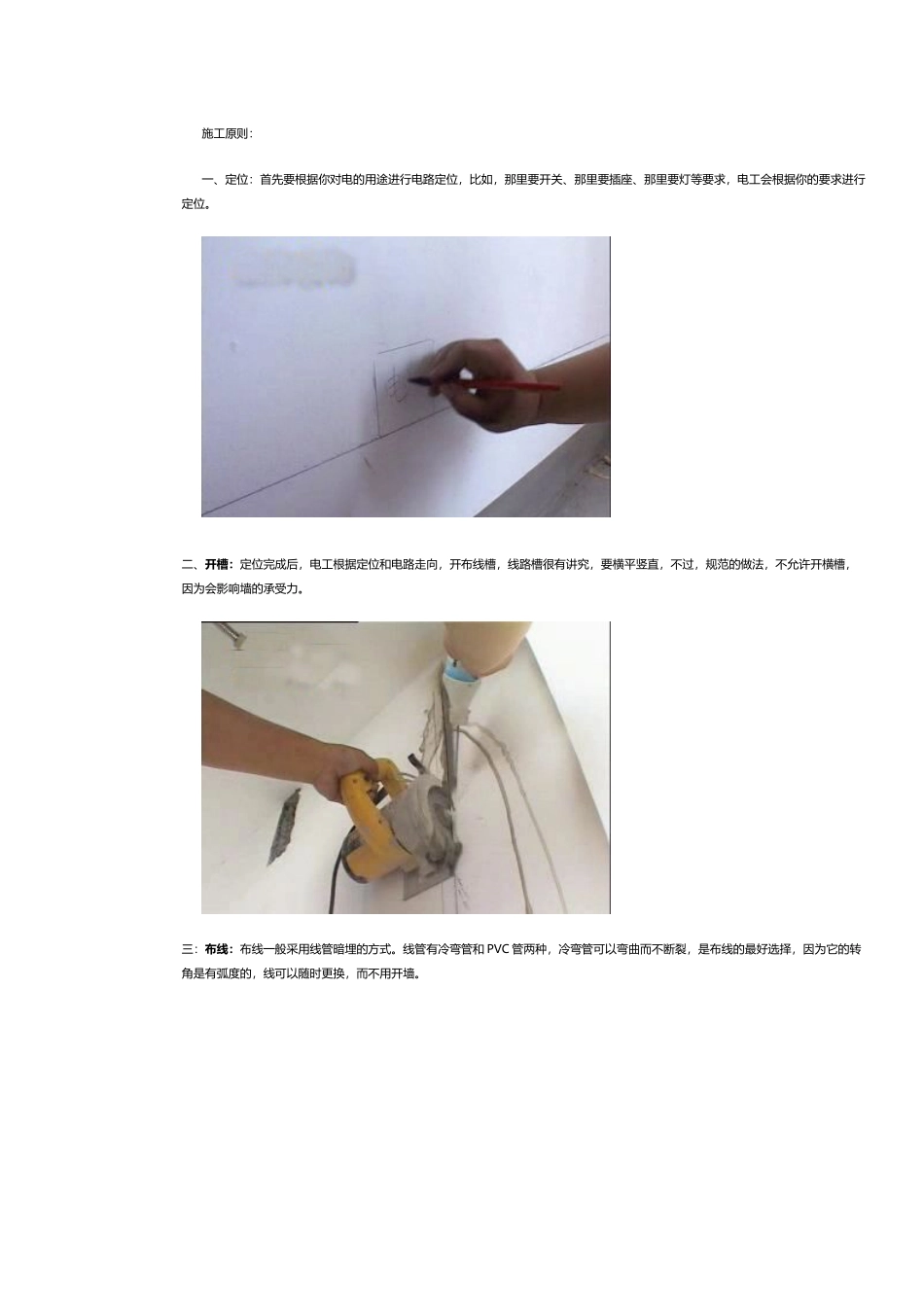 施工原则:

一、定位：首先要根据你对电的用途进行电路定位，比如，那里要开关、那里要插座、那里要灯等要求，电工会根据你的要求进行定位。

二、开槽：定位完成后，电工根据定位和电路走向，开布线槽，线路槽很有讲究，要横平竖直，不过，规范的做法，不允许开横槽，因为会影响墙的承受力。

三：布线：布线一般采用线管暗埋的方式。线管有冷弯管和 PVC 管两种，冷弯管可以弯曲而不断裂，是布线的最好选择，因为它的转角是有弧度的，线可以随时更换，而不用开墙。