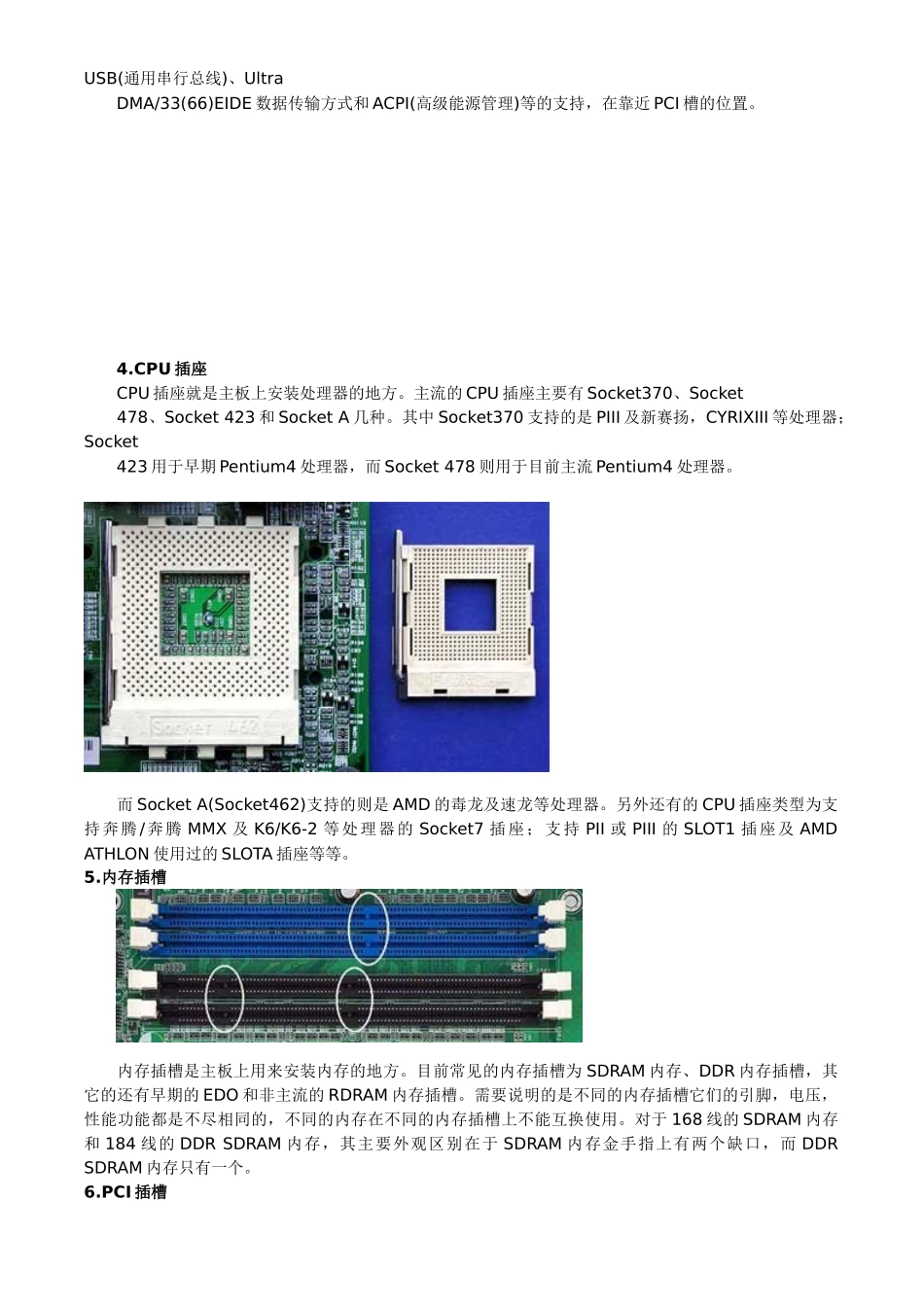 USB(通用串行总线)、Ultra
DMA/33(66)EIDE 数据传输方式和 ACPI(高级能源管理)等的支持，在靠近 PCI 槽的位置。

**4.CPU 插座**

CPU 插座就是主板上安装处理器的地方。主流的 CPU 插座主要有 Socket370、Socket 478、Socket 423 和 Socket A 几种。其中 Socket370 支持的是 PIII 及新赛扬，CYRIXIII 等处理器；Socket 423 用于早期 Pentium4 处理器，而 Socket 478 则用于目前主流 Pentium4 处理器。

Socket 462

而 Socket A(Socket462)支持的则是 AMD 的毒龙及速龙等处理器。另外还有的 CPU 插座类型为支持奔腾/奔腾 MMX 及 K6/K6-2 等处理器的 Socket7 插座；支持 PII 或 PIII 的 SLOT1 插座及 AMD ATHLON 使用过的 SLOTA 插座等等。

**5.内存插槽**

内存插槽是主板上用来安装内存的地方。目前常见的内存插槽为 SDRAM 内存、DDR 内存插槽，其它的还有早期的 EDO 和非主流的 RDRAM 内存插槽。需要说明的是不同的内存插槽它们的引脚，电压，性能功能都是不尽相同的，不同的内存在不同的内存插槽上不能互换使用。对于 168 线的 SDRAM 内存和 184 线的 DDR SDRAM 内存，其主要外观区别在于 SDRAM 内存金手指上有两个缺口，而 DDR SDRAM 内存只有一个。

**6.PCI 插槽**