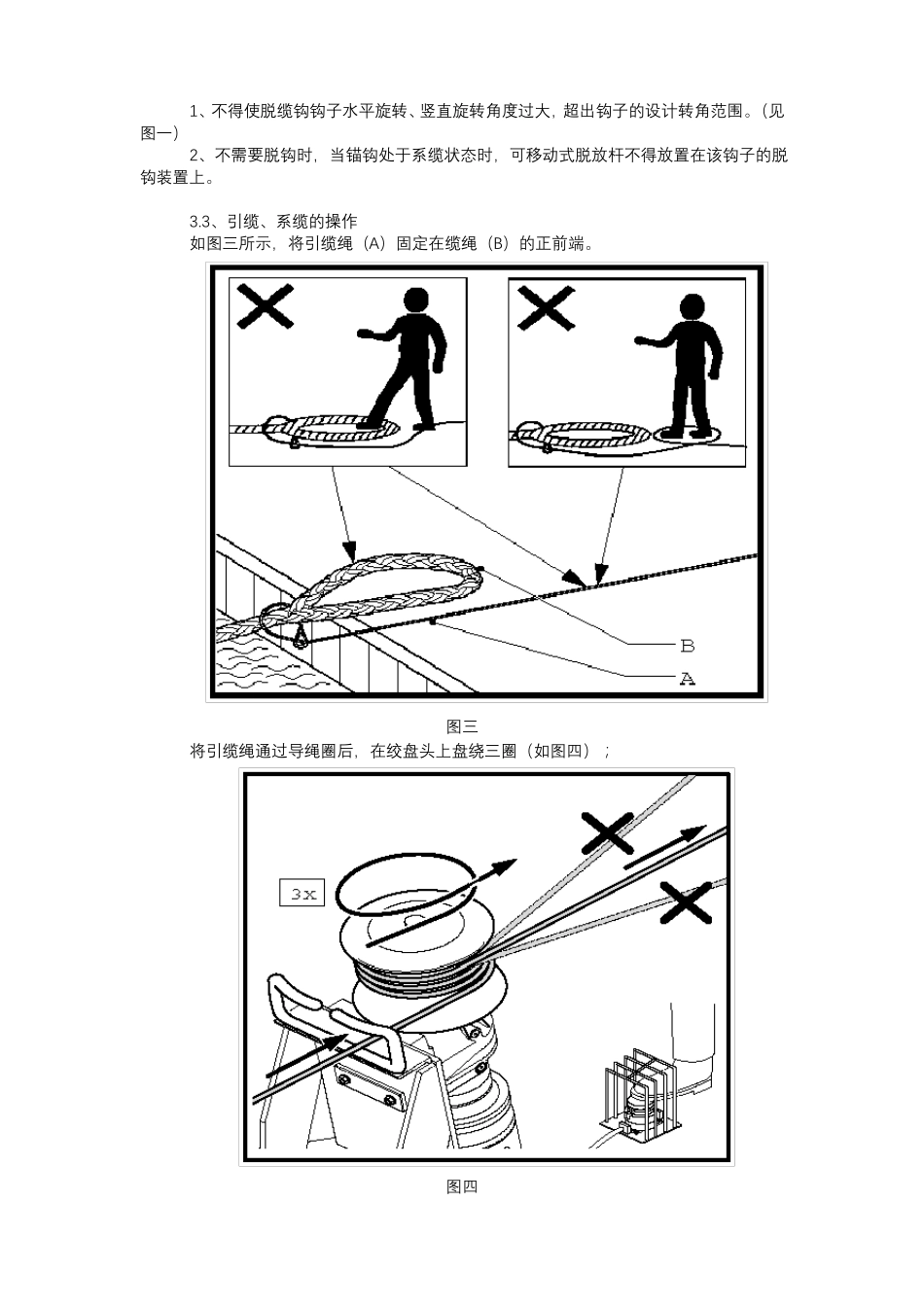 1、不得使脱缆钩钩子水平旋转、竖直旋转角度过大，超出钩子的设计转角范围。（见图一）

2、不需要脱钩时，当锚钩处于系缆状态时，可移动式脱放杆不得放置在该钩子的脱钩装置上。

3.3、引缆、系缆的操作

如图三所示，将引缆绳（A）固定在缆绳（B）的正前端。

B

A

图三

将引缆绳通过导绳圈后，在绞盘头上盘绕三圈（如图四）；

3x

图四