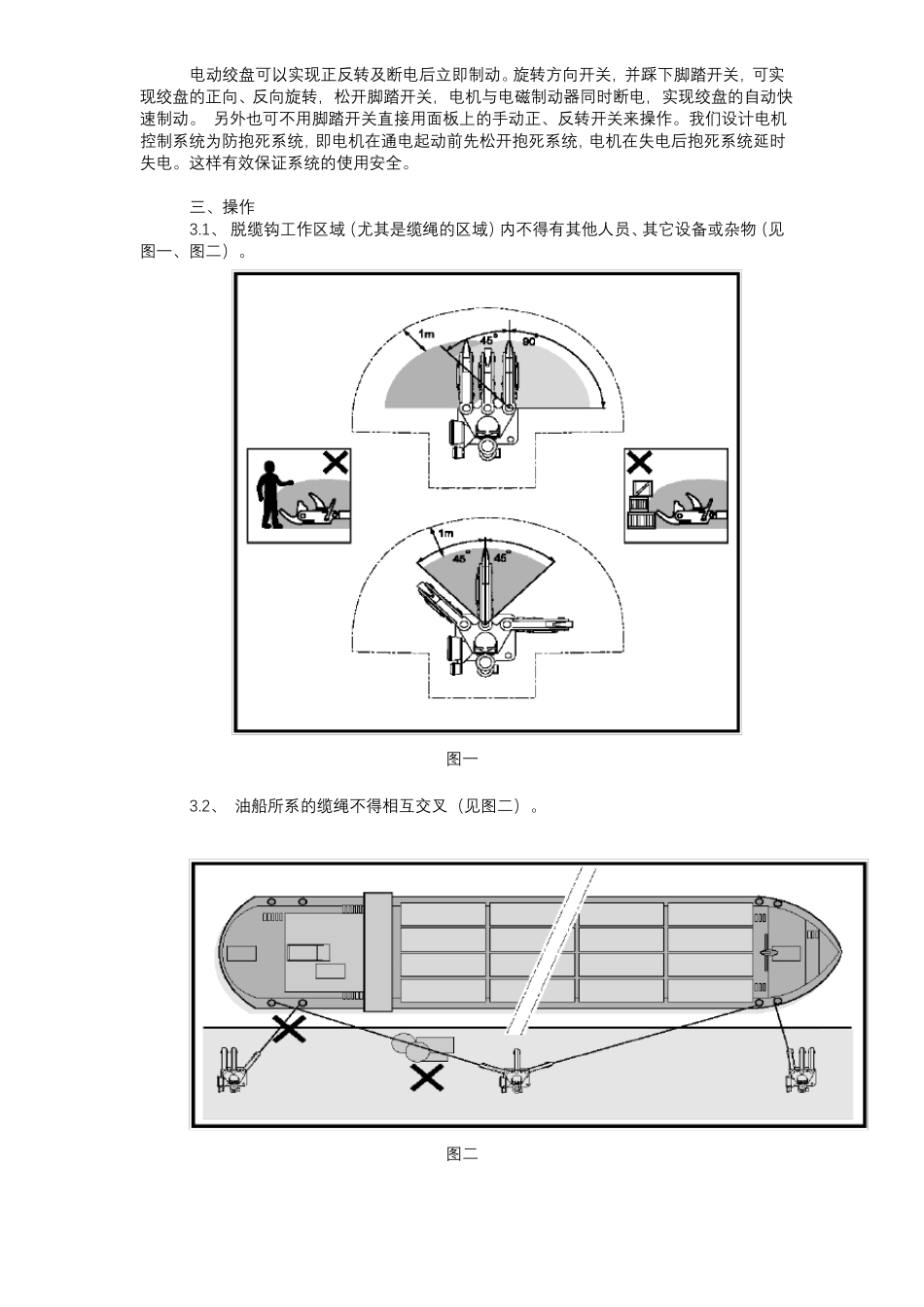 电动绞盘可以实现正反转及断电后立即制动。旋转方向开关，并踩下脚踏开关，可实现绞盘的正向、反向旋转，松开脚踏开关，电机与电磁制动器同时断电，实现绞盘的自动快速制动。 另外也可不用脚踏开关直接用面板上的手动正、反转开关来操作。我们设计电机控制系统为防抱死系统，即电机在通电起动前先松开抱死系统，电机在失电后抱死系统延时失电。这样有效保证系统的使用安全。

三、操作

3.1、 脱缆钩工作区域（尤其是缆绳的区域）内不得有其他人员、其它设备或杂物（见图一、图二）。

1m
45°
90°
1m
45°
45°

图一

3.2、 油船所系的缆绳不得相互交叉（见图二）。

图二