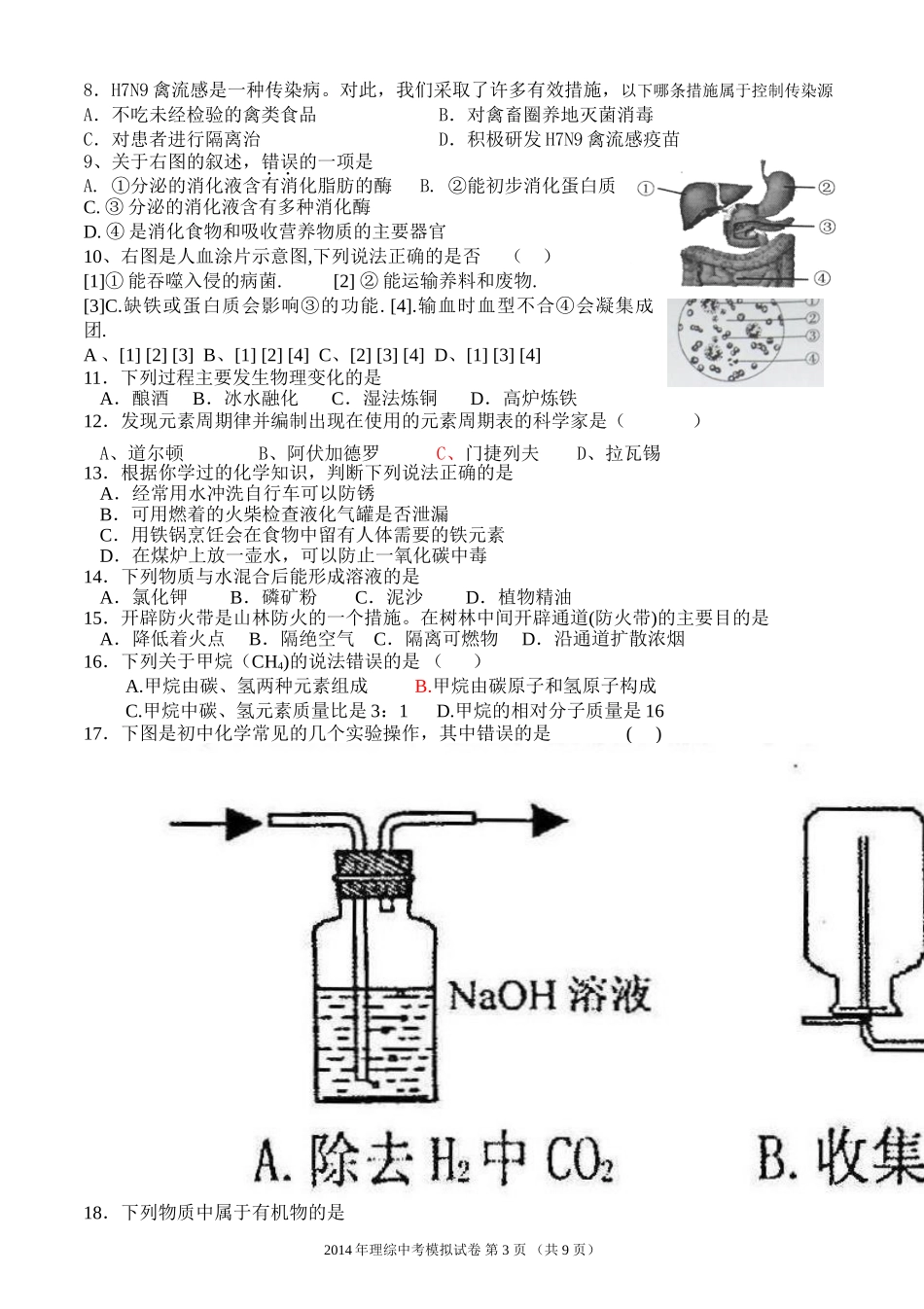 8．H7N9 禽流感是一种传染病。对此，我们采取了许多有效措施，以下哪条措施属于控制传染源
A．不吃未经检验的禽类食品　　　　　　B．对禽畜圈养地灭菌消毒
C．对患者进行隔离治　　　　　　　　　D．积极研发 H7N9 禽流感疫苗
9、关于右图的叙述，错误的一项是
A. ①分泌的消化液含有消化脂肪的酶　B. ②能初步消化蛋白质
C. ③ 分泌的消化液含有多种消化酶
D. ④ 是消化食物和吸收营养物质的主要器官
①
②
③
④
10、右图是人血涂片示意图,下列说法正确的是否　（　）
[1]① 能吞噬入侵的病菌.　　[2] ② 能运输养料和废物.
[3]C.缺铁或蛋白质会影响③的功能. [4].输血时血型不合④会凝集成团.
A 、[1] [2] [3] B、[1] [2] [4] C、[2] [3] [4] D、[1] [3] [4]
①
②
③
④
11．下列过程主要发生物理变化的是
A．酿酒　B．冰水融化　C．湿法炼铜　D．高炉炼铁
12．发现元素周期律并编制出现在使用的元素周期表的科学家是（　　　）
A、道尔顿　　　B、阿伏加德罗　　C、门捷列夫　　D、拉瓦锡
13．根据你学过的化学知识，判断下列说法正确的是
A．经常用水冲洗自行车可以防锈
B．可用燃着的火柴检查液化气罐是否泄漏
C．用铁锅烹饪会在食物中留有人体需要的铁元素
D．在煤炉上放一壶水，可以防止一氧化碳中毒
14．下列物质与水混合后能形成溶液的是
A．氯化钾　　B．磷矿粉　　C．泥沙　　D．植物精油
15．开辟防火带是山林防火的一个措施。在树林中间开辟通道(防火带)的主要目的是
A．降低着火点　B．隔绝空气　C．隔离可燃物　D．沿通道扩散浓烟
16．下列关于甲烷（$CH_4$)的说法错误的是（　）
A.甲烷由碳、氢两种元素组成　　B.甲烷由碳原子和氢原子构成
C.甲烷中碳、氢元素质量比是 3：1　D.甲烷的相对分子质量是 16
17．下图是初中化学常见的几个实验操作，其中错误的是　　　（　）
NaOH 溶液
A. 除去 $H_2$ 中 $CO_2$
B. 收集
18．下列物质中属于有机物的是
2014 年理综中考模拟试卷 第 3 页 （共 9 页）