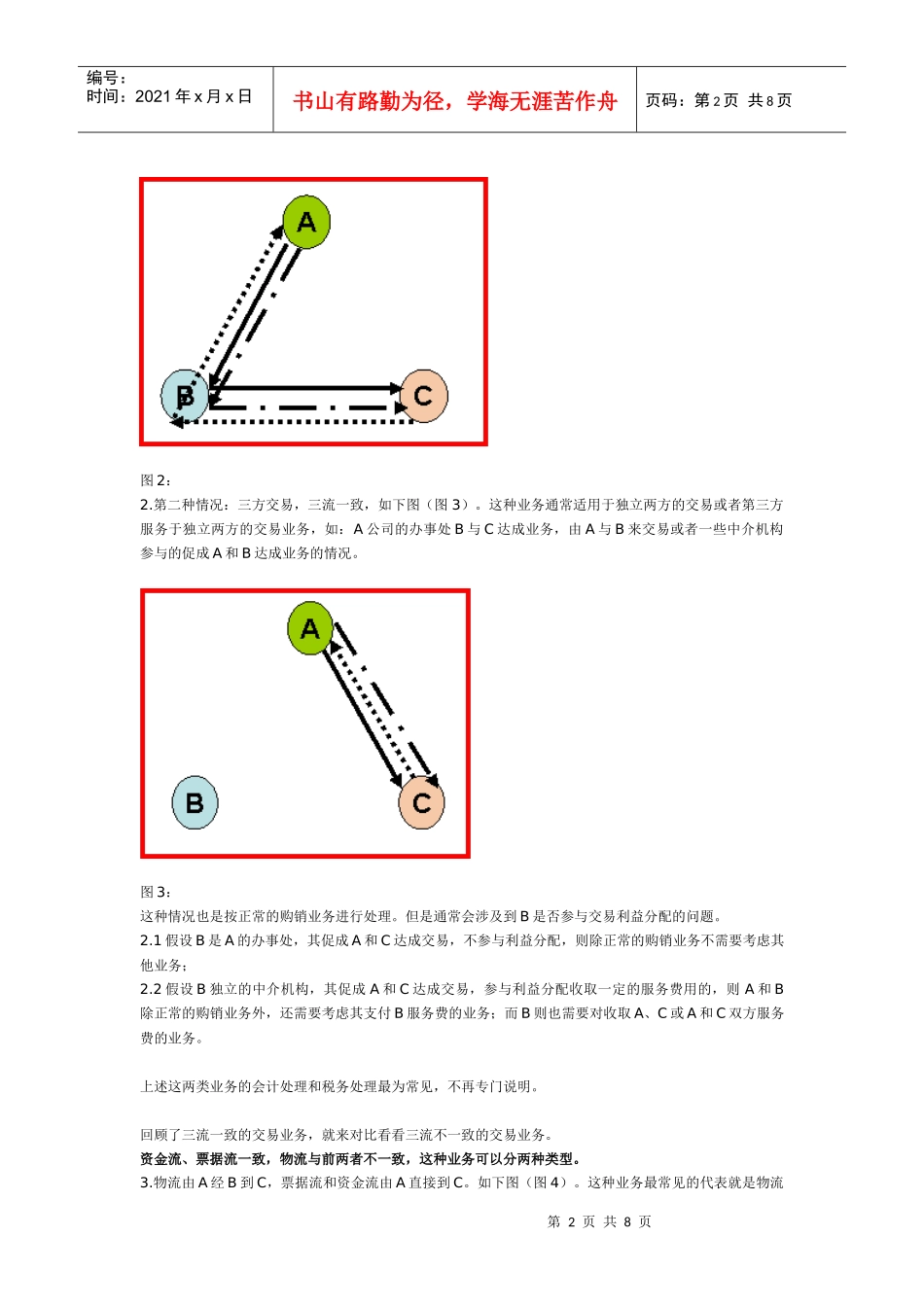 编号：
时间：2021 年 x 月 x 日

书山有路勤为径，学海无涯苦作舟

页码：第 2 页 共 8 页

A

B

C

图 2：
2.第二种情况：三方交易，三流一致，如下图（图 3）。这种业务通常适用于独立两方的交易或者第三方服务于独立两方的交易业务，如：A 公司的办事处 B 与 C 达成业务，由 A 与 B 来交易或者一些中介机构参与的促成 A 和 B 达成业务的情况。

A

B

C

图 3：
这种情况也是按正常的购销业务进行处理。但是通常会涉及到 B 是否参与交易利益分配的问题。
2.1 假设 B 是 A 的办事处，其促成 A 和 C 达成交易，不参与利益分配，则除正常的购销业务不需要考虑其他业务；
2.2 假设 B 独立的中介机构，其促成 A 和 C 达成交易，参与利益分配收取一定的服务费用的，则 A 和 B 除正常的购销业务外，还需要考虑其支付 B 服务费的业务；而 B 则也需要对收取 A、C 或 A 和 C 双方服务费的业务。

上述这两类业务的会计处理和税务处理最为常见，不再专门说明。

回顾了三流一致的交易业务，就来对比看看三流不一致的交易业务。
资金流、票据流一致，物流与前两者不一致，这种业务可以分两种类型。
3.物流由 A 经 B 到 C，票据流和资金流由 A 直接到 C。如下图（图 4）。这种业务最常见的代表就是物流

第 2 页 共 8 页