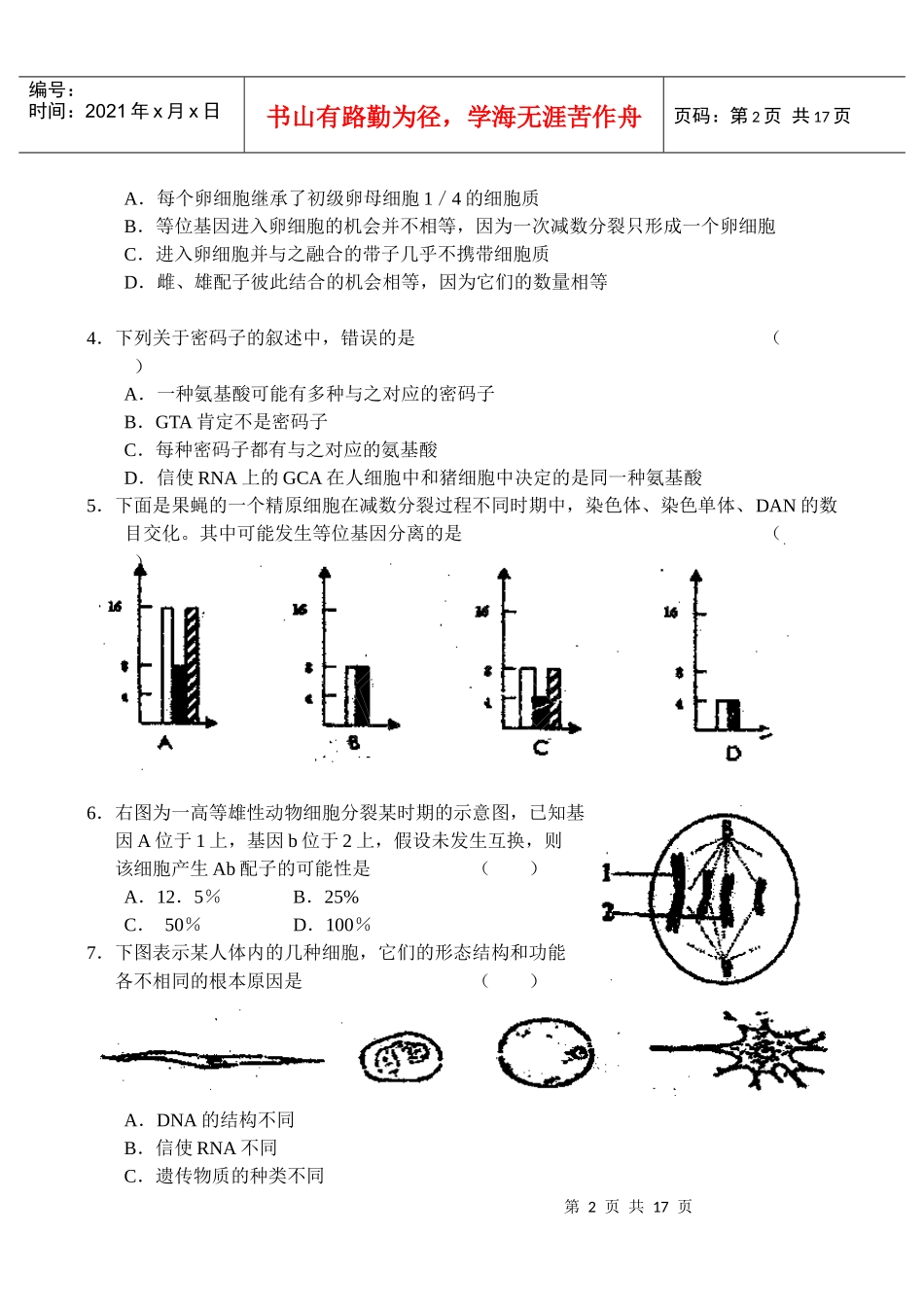 编号：
时间：2021 年 x 月 x 日

书山有路勤为径，学海无涯苦作舟

页码：第 2 页 共 17 页

A．每个卵细胞继承了初级卵母细胞 1 / 4 的细胞质
B．等位基因进入卵细胞的机会并不相等，因为一次减数分裂只形成一个卵细胞
C．进入卵细胞并与之融合的带子几乎不携带细胞质
D．雌、雄配子彼此结合的机会相等，因为它们的数量相等

4．下列关于密码子的叙述中，错误的是 （ ）
A．一种氨基酸可能有多种与之对应的密码子
B．GTA 肯定不是密码子
C．每种密码子都有与之对应的氨基酸
D．信使 RNA 上的 GCA 在人细胞中和猪细胞中决定的是同一种氨基酸
5．下面是果蝇的一个精原细胞在减数分裂过程不同时期中，染色体、染色单体、DAN 的数目交化。其中可能发生等位基因分离的是 （ ）

16
8
4
A
16
8
4
B
16
8
4
C
16
8
4
D

6．右图为一高等雄性动物细胞分裂某时期的示意图，已知基因 A 位于 1 上，基因 b 位于 2 上，假设未发生互换，则该细胞产生 Ab 配子的可能性是 （ ）
A．12．5％ B．25％
C． 50％ D．100％
1
2
7．下图表示某人体内的几种细胞，它们的形态结构和功能各不相同的根本原因是 （ ）

A．DNA 的结构不同
B．信使 RNA 不同
C．遗传物质的种类不同

第 2 页 共 17 页