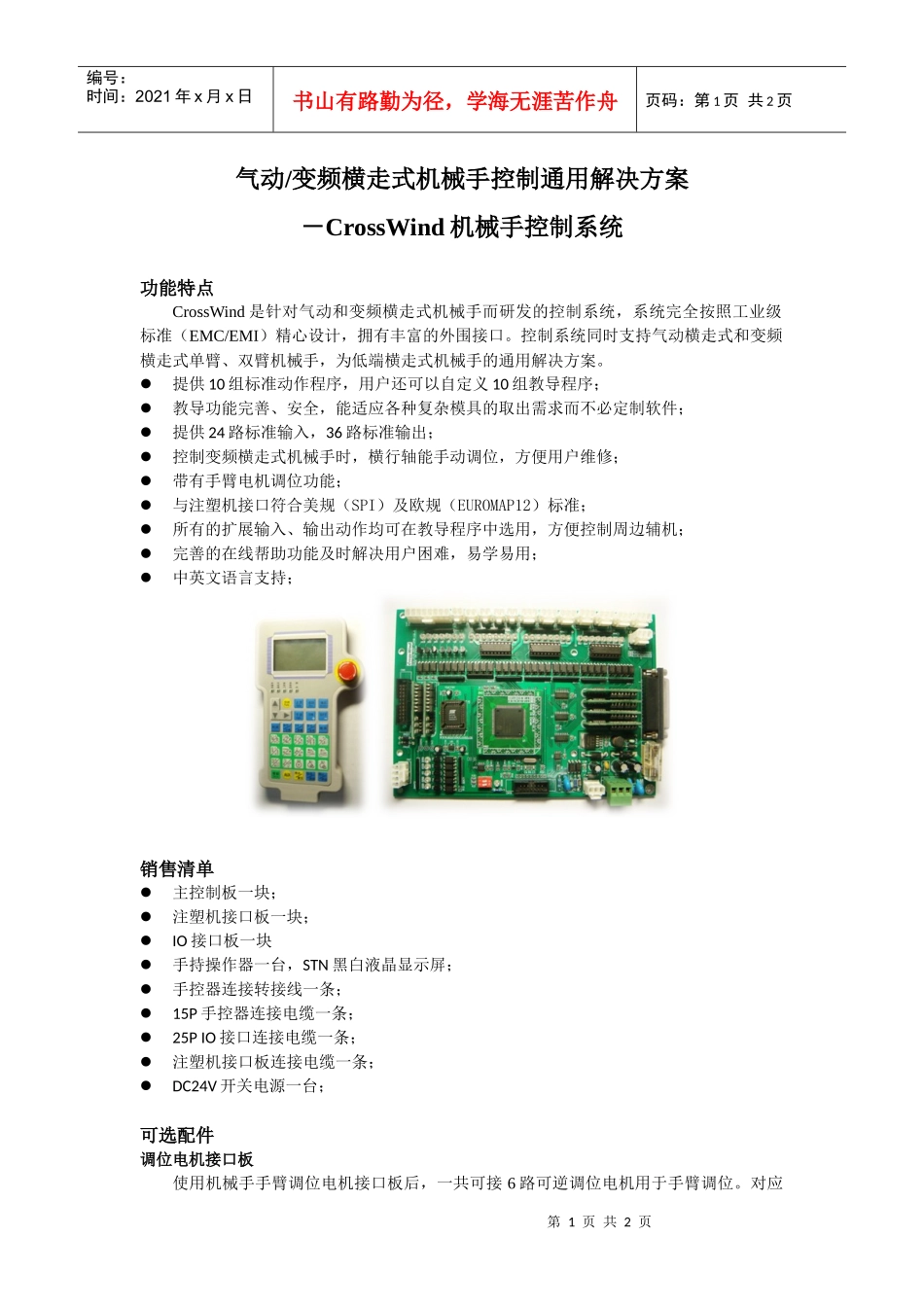 编号：
时间：2021 年 x 月 x 日

书山有路勤为径，学海无涯苦作舟

页码：第 1 页 共 2 页

气动/变频横走式机械手控制通用解决方案

－CrossWind 机械手控制系统

功能特点

CrossWind 是针对气动和变频横走式机械手而研发的控制系统，系统完全按照工业级标准（EMC/EMI）精心设计，拥有丰富的外围接口。控制系统同时支持气动横走式和变频横走式单臂、双臂机械手，为低端横走式机械手的通用解决方案。

● 提供 10 组标准动作程序，用户还可以自定义 10 组教导程序；
● 教导功能完善、安全，能适应各种复杂模具的取出需求而不必定制软件；
● 提供 24 路标准输入，36 路标准输出；
● 控制变频横走式机械手时，横行轴能手动调位，方便用户维修；
● 带有手臂电机调位功能；
● 与注塑机接口符合美规（SPI）及欧规（EUROMAP12）标准；
● 所有的扩展输入、输出动作均可在教导程序中选用，方便控制周边辅机；
● 完善的在线帮助功能及时解决用户困难，易学易用；
● 中英文语言支持；

销售清单

● 主控制板一块；
● 注塑机接口板一块；
● IO 接口板一块
● 手持操作器一台，STN 黑白液晶显示屏；
● 手控器连接转接线一条；
● 15P 手控器连接电缆一条；
● 25P IO 接口连接电缆一条；
● 注塑机接口板连接电缆一条；
● DC24V 开关电源一台；

可选配件

调位电机接口板

使用机械手手臂调位电机接口板后，一共可接 6 路可逆调位电机用于手臂调位。对应

第 1 页 共 2 页