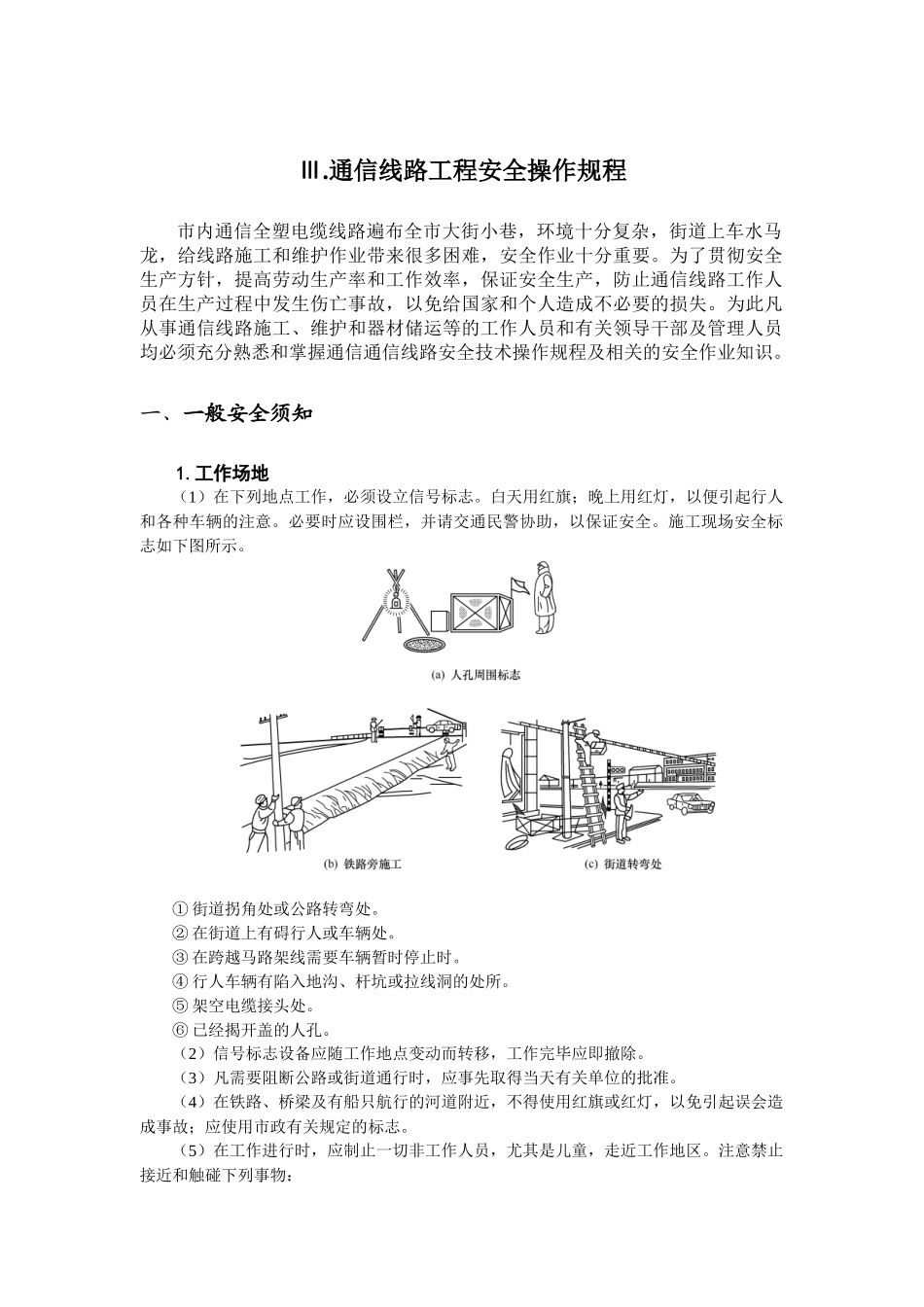 Ⅲ.通信线路工程安全操作规程

市内通信全塑电缆线路遍布全市大街小巷，环境十分复杂，街道上车水马龙，给线路施工和维护作业带来很多困难，安全作业十分重要。为了贯彻安全生产方针，提高劳动生产率和工作效率，保证安全生产，防止通信线路工作人员在生产过程中发生伤亡事故，以免给国家和个人造成不必要的损失。为此凡从事通信线路施工、维护和器材储运等的工作人员和有关领导干部及管理人员均必须充分熟悉和掌握通信通信线路安全技术操作规程及相关的安全作业知识。

一、一般安全须知

1. 工作场地

（1）在下列地点工作，必须设立信号标志。白天用红旗；晚上用红灯，以便引起行人和各种车辆的注意。必要时应设围栏，并请交通民警协助，以保证安全。施工现场安全标志如下图所示。

(a) 人孔周围标志

(b) 铁路旁施工

(c) 街道转弯处

① 街道拐角处或公路转弯处。
② 在街道上有碍行人或车辆处。
③ 在跨越马路架线需要车辆暂时停止时。
④ 行人车辆有陷入地沟、杆坑或拉线洞的处所。
⑤ 架空电缆接头处。
⑥ 已经揭开盖的人孔。

（2）信号标志设备应随工作地点变动而转移，工作完毕应即撤除。

（3）凡需要阻断公路或街道通行时，应事先取得当天有关单位的批准。

（4）在铁路、桥梁及有船只航行的河道附近，不得使用红旗或红灯，以免引起误会造成事故；应使用市政有关规定的标志。

（5）在工作进行时，应制止一切非工作人员，尤其是儿童，走近工作地区。注意禁止接近和触碰下列事物：