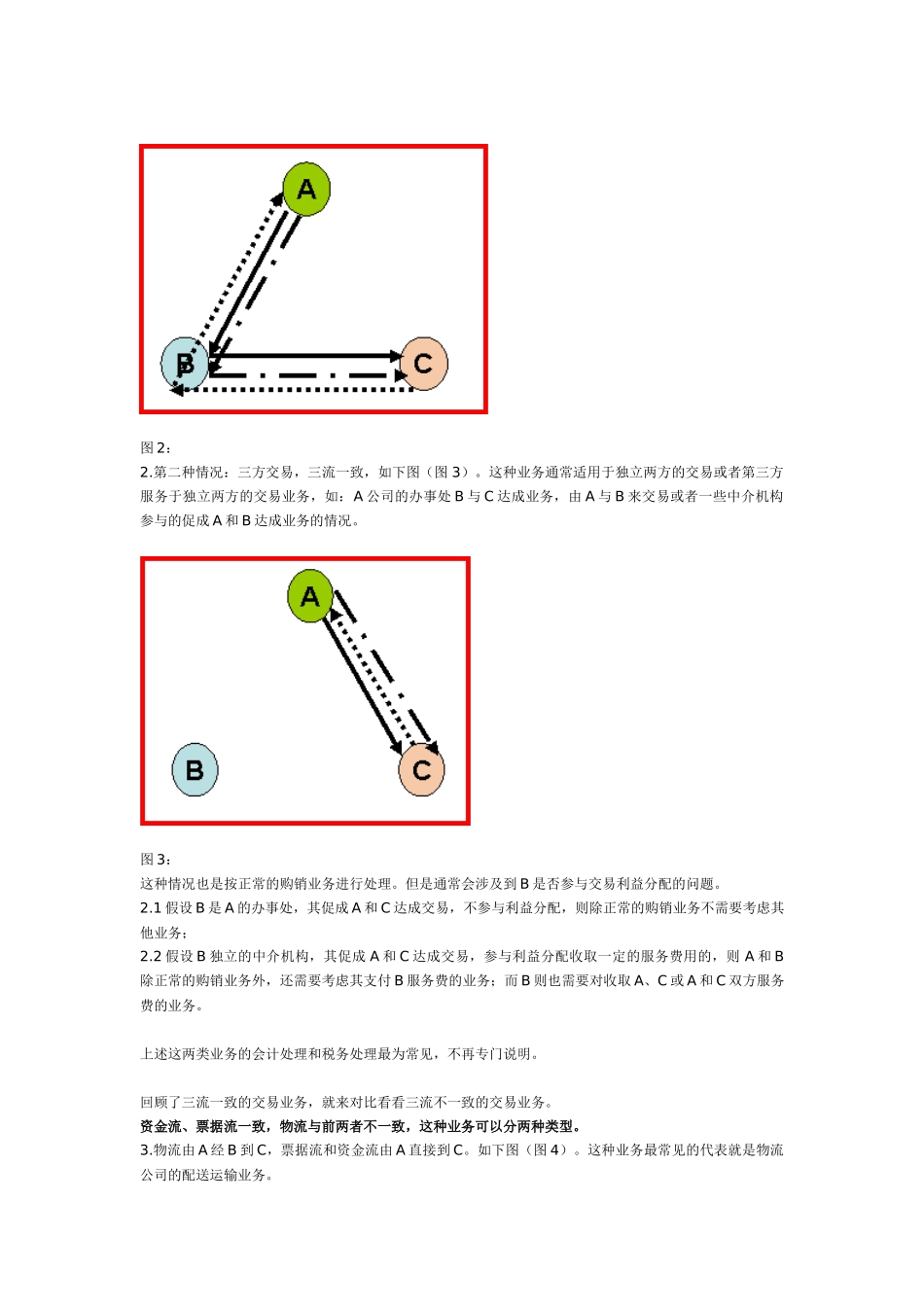 A

B

C

图 2：
2.第二种情况：三方交易，三流一致，如下图（图 3）。这种业务通常适用于独立两方的交易或者第三方服务于独立两方的交易业务，如：A 公司的办事处 B 与 C 达成业务，由 A 与 B 来交易或者一些中介机构参与的促成 A 和 B 达成业务的情况。

A

B

C

图 3：
这种情况也是按正常的购销业务进行处理。但是通常会涉及到 B 是否参与交易利益分配的问题。
2.1 假设 B 是 A 的办事处，其促成 A 和 C 达成交易，不参与利益分配，则除正常的购销业务不需要考虑其他业务；
2.2 假设 B 独立的中介机构，其促成 A 和 C 达成交易，参与利益分配收取一定的服务费用的，则 A 和 B 除正常的购销业务外，还需要考虑其支付 B 服务费的业务；而 B 则也需要对收取 A、C 或 A 和 C 双方服务费的业务。

上述这两类业务的会计处理和税务处理最为常见，不再专门说明。

回顾了三流一致的交易业务，就来对比看看三流不一致的交易业务。
资金流、票据流一致，物流与前两者不一致，这种业务可以分两种类型。
3.物流由 A 经 B 到 C，票据流和资金流由 A 直接到 C。如下图（图 4）。这种业务最常见的代表就是物流公司的配送运输业务。