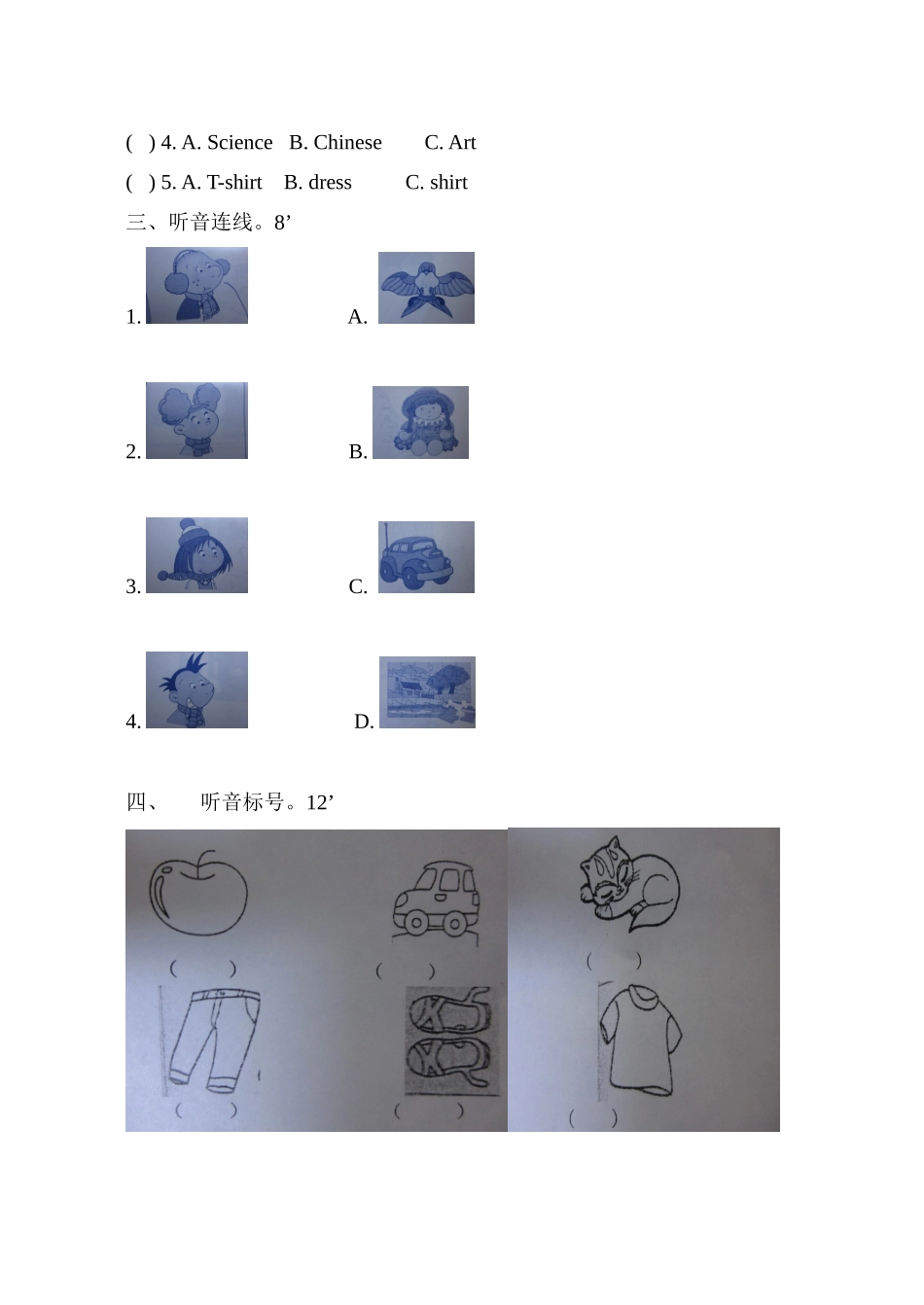 (   ) 4. A. Science   B. Chinese   C. Art

(   ) 5. A. T-shirt   B. dress   C. shirt

三、听音连线。8’

1.   A.

2.   B.

3.   C.

4.   D.

四、   听音标号。12’

(   )   (   )   (   )

(   )   (   )   (   )