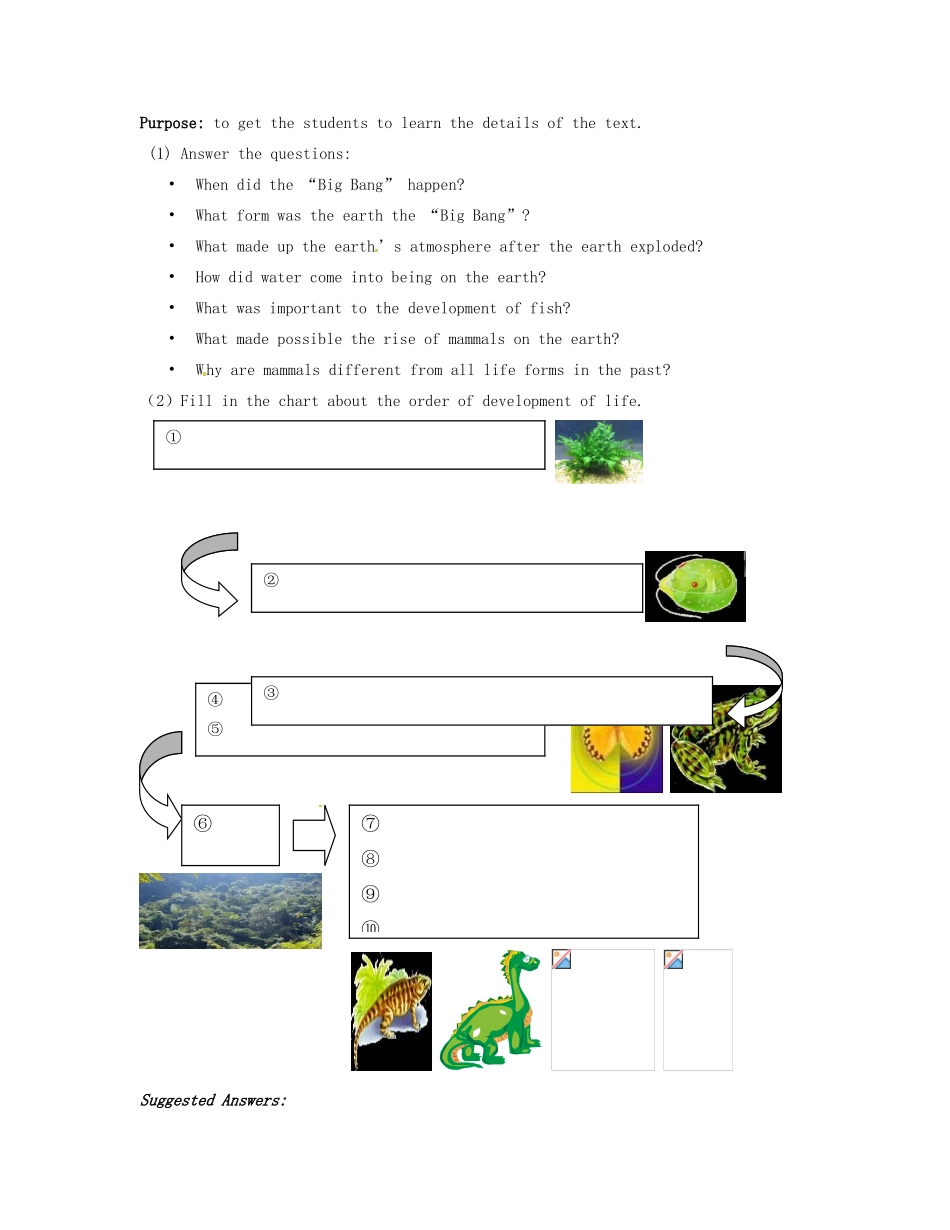 Purpose: to get the students to learn the details of the text.

(1) Answer the questions:

• When did the “Big Bang” happen?

• What form was the earth the “Big Bang”?

• What made up the earth’s atmosphere after the earth exploded?

• How did water come into being on the earth?

• What was important to the development of fish?

• What made possible the rise of mammals on the earth?

• Why are mammals different from all life forms in the past?

(2) Fill in the chart about the order of development of life.

①

②

③

④

⑤

⑥

⑦

⑧

⑨

⑩

Suggested Answers: