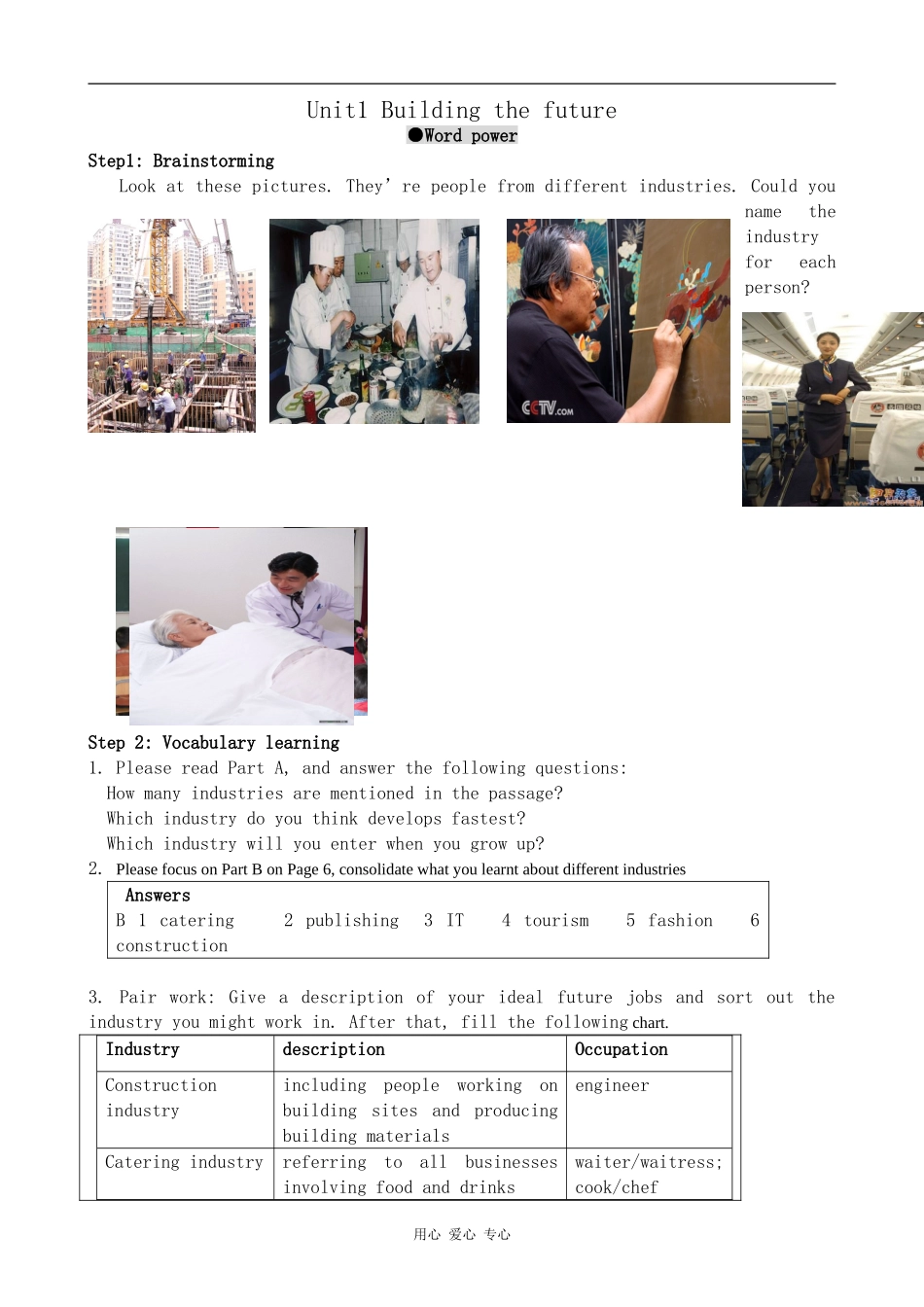 Unit1 Building the future

●Word power

Step1: Brainstorming

Look at these pictures. They' re people from different industries. Could you name the industry for each person?

CCTV.com

Step 2: Vocabulary learning

1. Please read Part A, and answer the following questions:
How many industries are mentioned in the passage?
Which industry do you think develops fastest?
Which industry will you enter when you grow up?

2. Please focus on Part B on Page 6, consolidate what you learnt about different industries

Answers
B 1 catering 2 publishing 3 IT 4 tourism 5 fashion 6 construction

3. Pair work: Give a description of your ideal future jobs and sort out the industry you might work in. After that, fill the following chart.

| Industry | description | Occupation |
|---|---|---|
| Construction industry | including people working on building sites and producing building materials | engineer |
| Catering industry | referring to all businesses involving food and drinks | waiter/waitress; cook/chef |

用心 爱心 专心