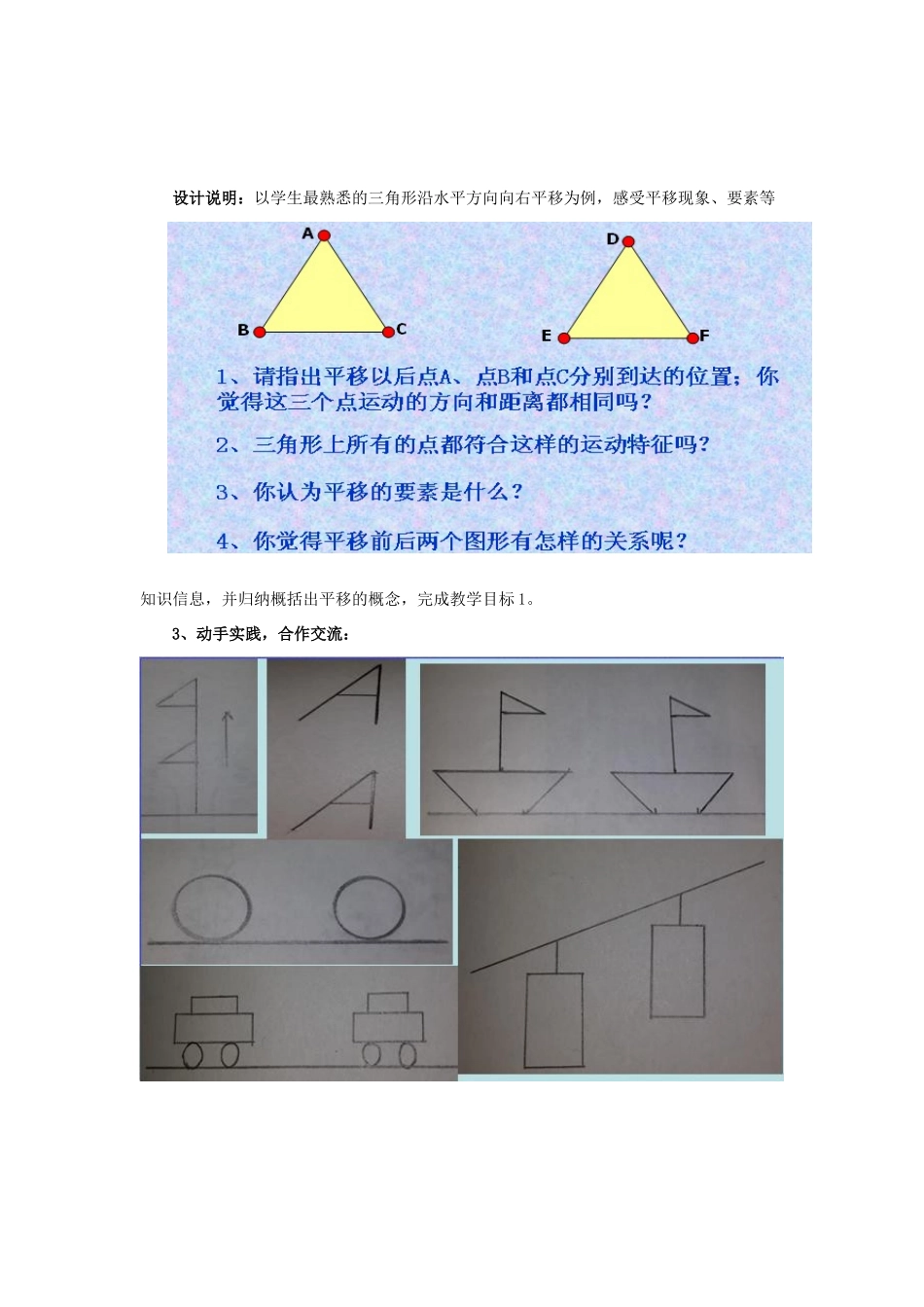 设计说明：以学生最熟悉的三角形沿水平方向向右平移为例，感受平移现象、要素等

A
B
C
D
E
F

1、请指出平移以后点A、点B和点C分别到达的位置；你觉得这三个点运动的方向和距离都相同吗？

2、三角形上所有的点都符合这样的运动特征吗？

3、你认为平移的要素是什么？

4、你觉得平移前后两个图形有怎样的关系呢？

知识信息，并归纳概括出平移的概念，完成教学目标1。

3、动手实践，合作交流：