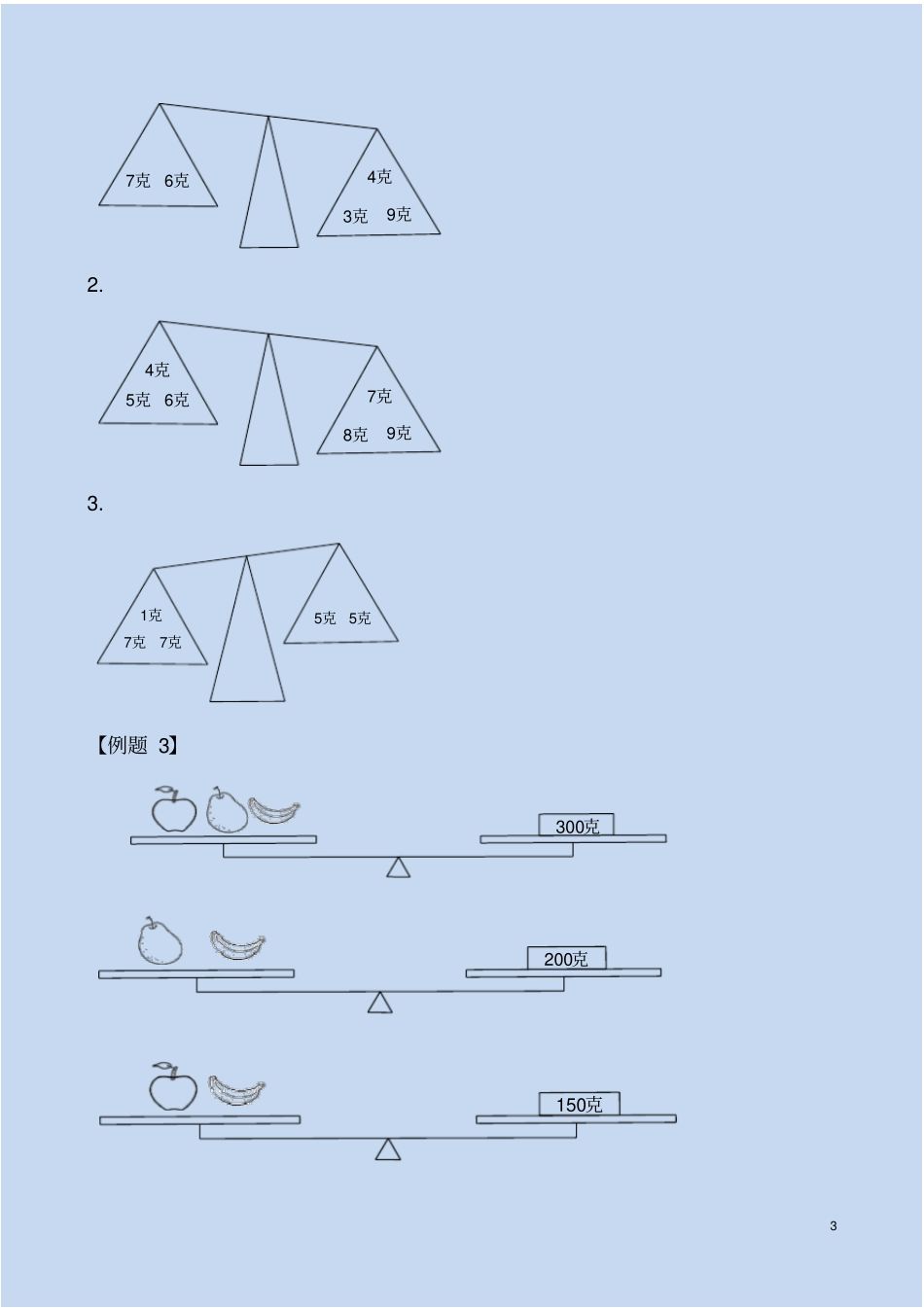 7克 6克

4克
3克 9克

2.

4克
5克 6克

7克
8克 9克

3.

1克
7克 7克

5克 5克

【例题 3】

300克

200克

150克

3