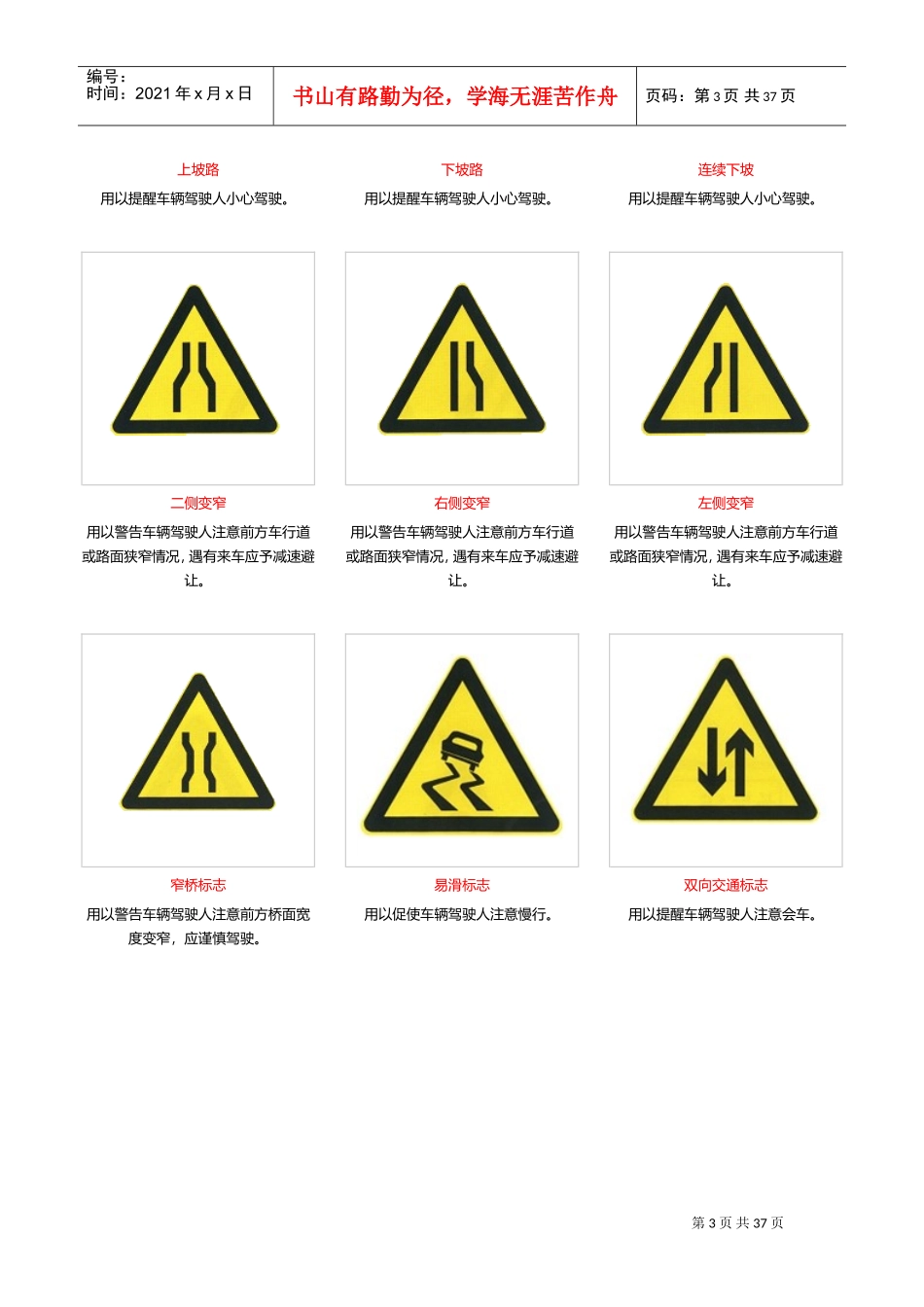 编号：
时间：2021 年 x 月 x 日

书山有路勤为径，学海无涯苦作舟

页码：第 3 页 共 37 页

上坡路
用以提醒车辆驾驶人小心驾驶。

下坡路
用以提醒车辆驾驶人小心驾驶。

连续下坡
用以提醒车辆驾驶人小心驾驶。

二侧变窄
用以警告车辆驾驶人注意前方车行道或路面狭窄情况，遇有来车应予减速避让。

右侧变窄
用以警告车辆驾驶人注意前方车行道或路面狭窄情况，遇有来车应予减速避让。

左侧变窄
用以警告车辆驾驶人注意前方车行道或路面狭窄情况，遇有来车应予减速避让。

窄桥标志
用以警告车辆驾驶人注意前方桥面宽度变窄，应谨慎驾驶。

易滑标志
用以促使车辆驾驶人注意慢行。

双向交通标志
用以提醒车辆驾驶人注意会车。

第 3 页 共 37 页