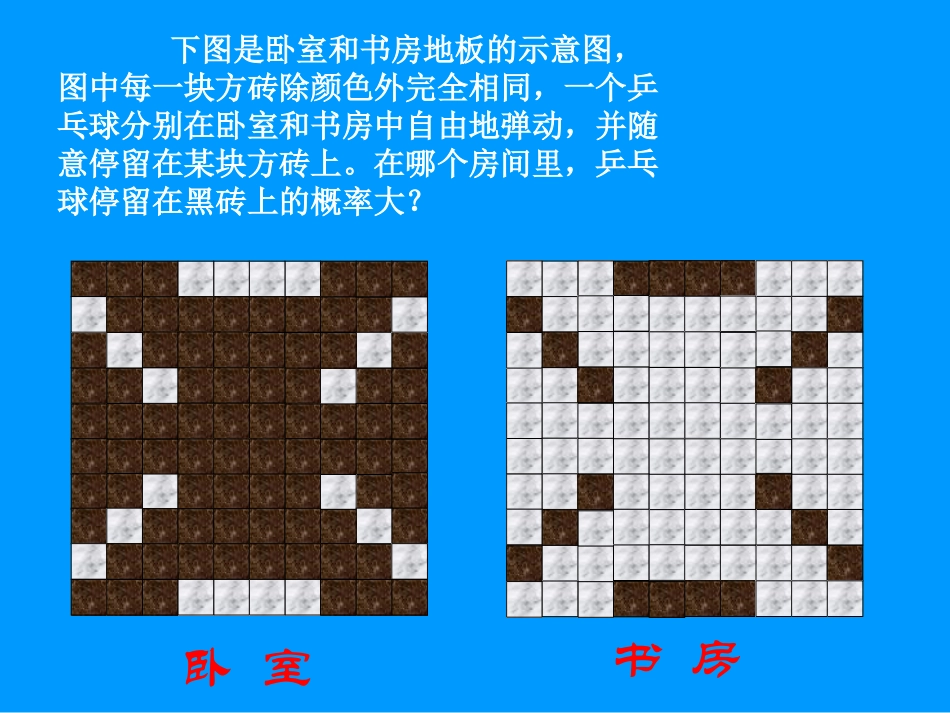 下图是卧室和书房地板的示意图，图中每一块方砖除颜色外完全相同，一个乒乓球分别在卧室和书房中自由地弹动，并随意停留在某块方砖上。在哪个房间里，乒乓球停留在黑砖上的概率大？

卧 室

书 房