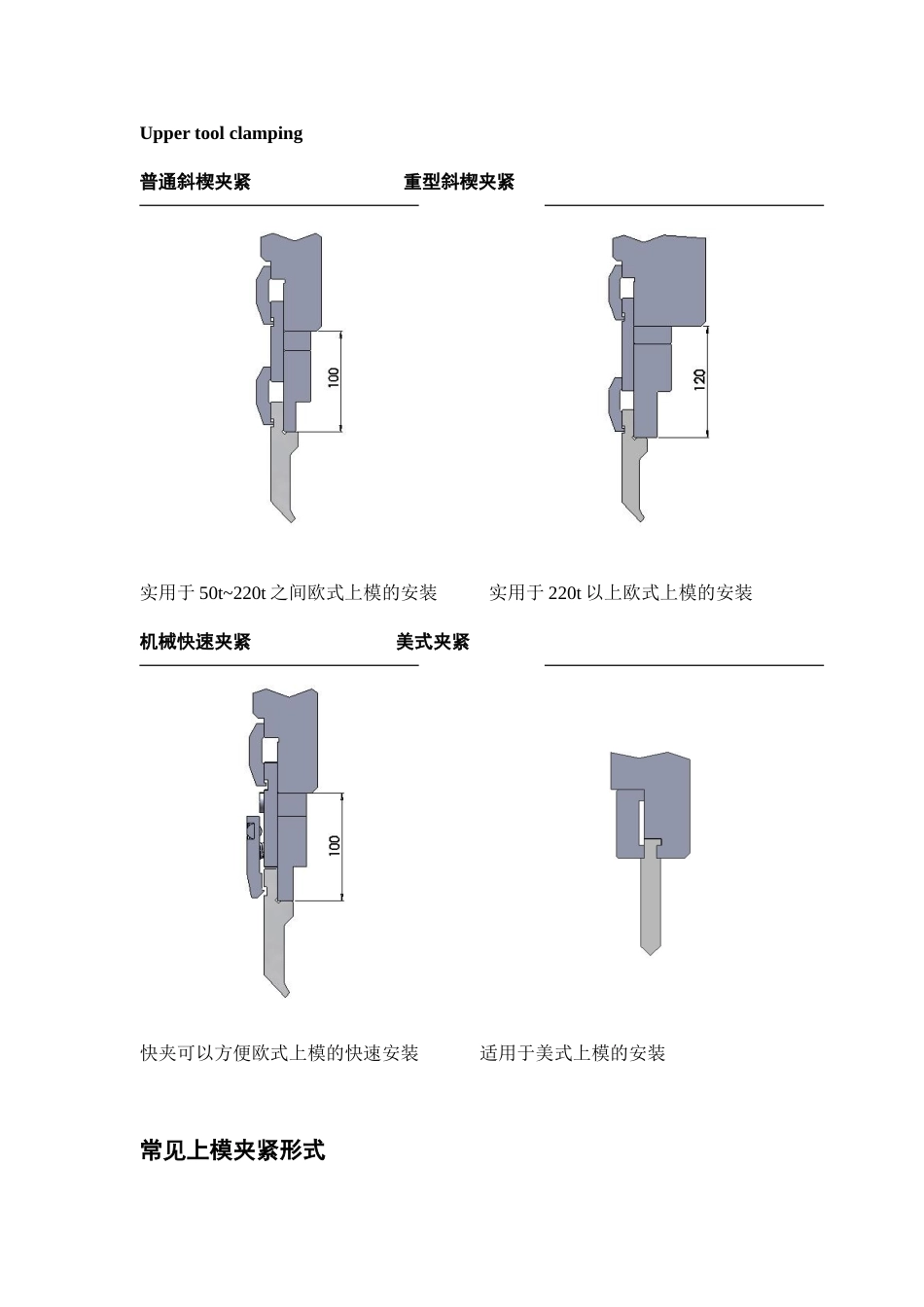 Upper tool clamping

普通斜楔夹紧 重型斜楔夹紧

100

120

实用于 50t~220t 之间欧式上模的安装 实用于 220t 以上欧式上模的安装

机械快速夹紧 美式夹紧

100

快夹可以方便欧式上模的快速安装 适用于美式上模的安装

常见上模夹紧形式