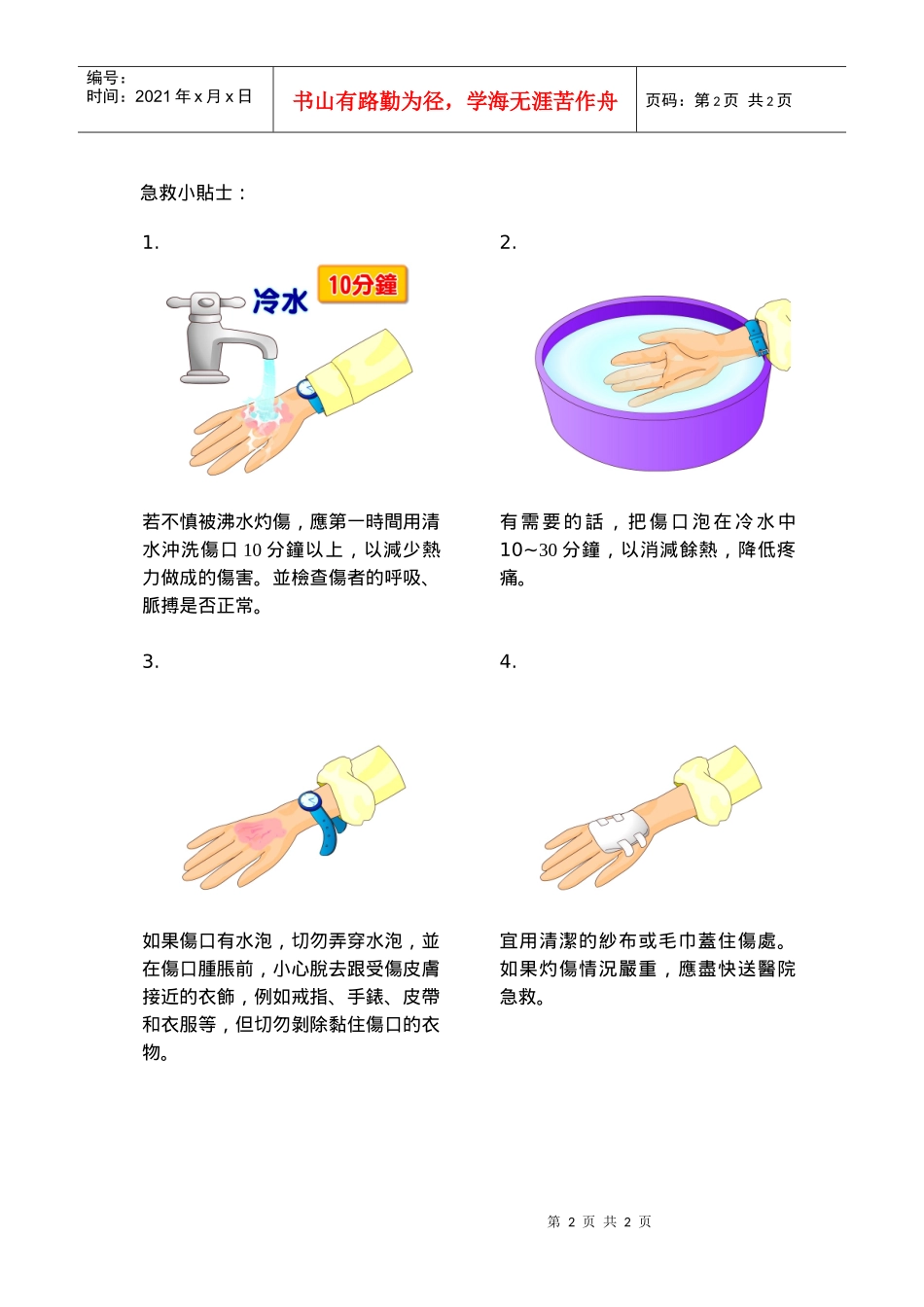 编号：
时间：2021 年 x 月 x 日

书山有路勤为径，学海无涯苦作舟

页码：第 2 页 共 2 页

急救小貼士：

1.

冷水 10分鐘

若不慎被沸水灼傷，應第一時間用清水沖洗傷口 10 分鐘以上，以減少熱力做成的傷害。並檢查傷者的呼吸、脈搏是否正常。

2.

有需要的話，把傷口泡在冷水中 10~30 分鐘，以消減餘熱，降低疼痛。

3.

如果傷口有水泡，切勿弄穿水泡，並在傷口腫脹前，小心脫去跟受傷皮膚接近的衣飾，例如戒指、手錶、皮帶和衣服等，但切勿剝除黏住傷口的衣物。

4.

宜用清潔的紗布或毛巾蓋住傷處。如果灼傷情況嚴重，應盡快送醫院急救。

第 2 页 共 2 页