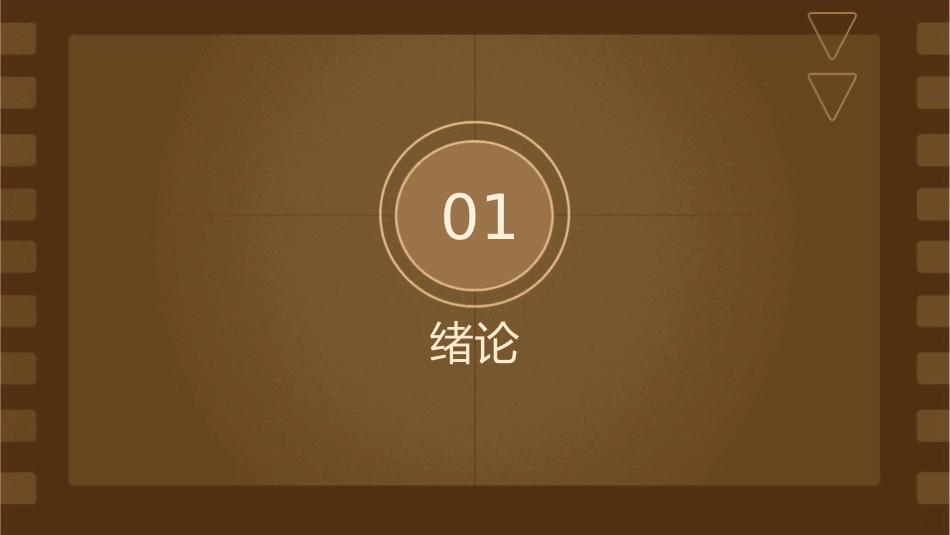 01
绪论