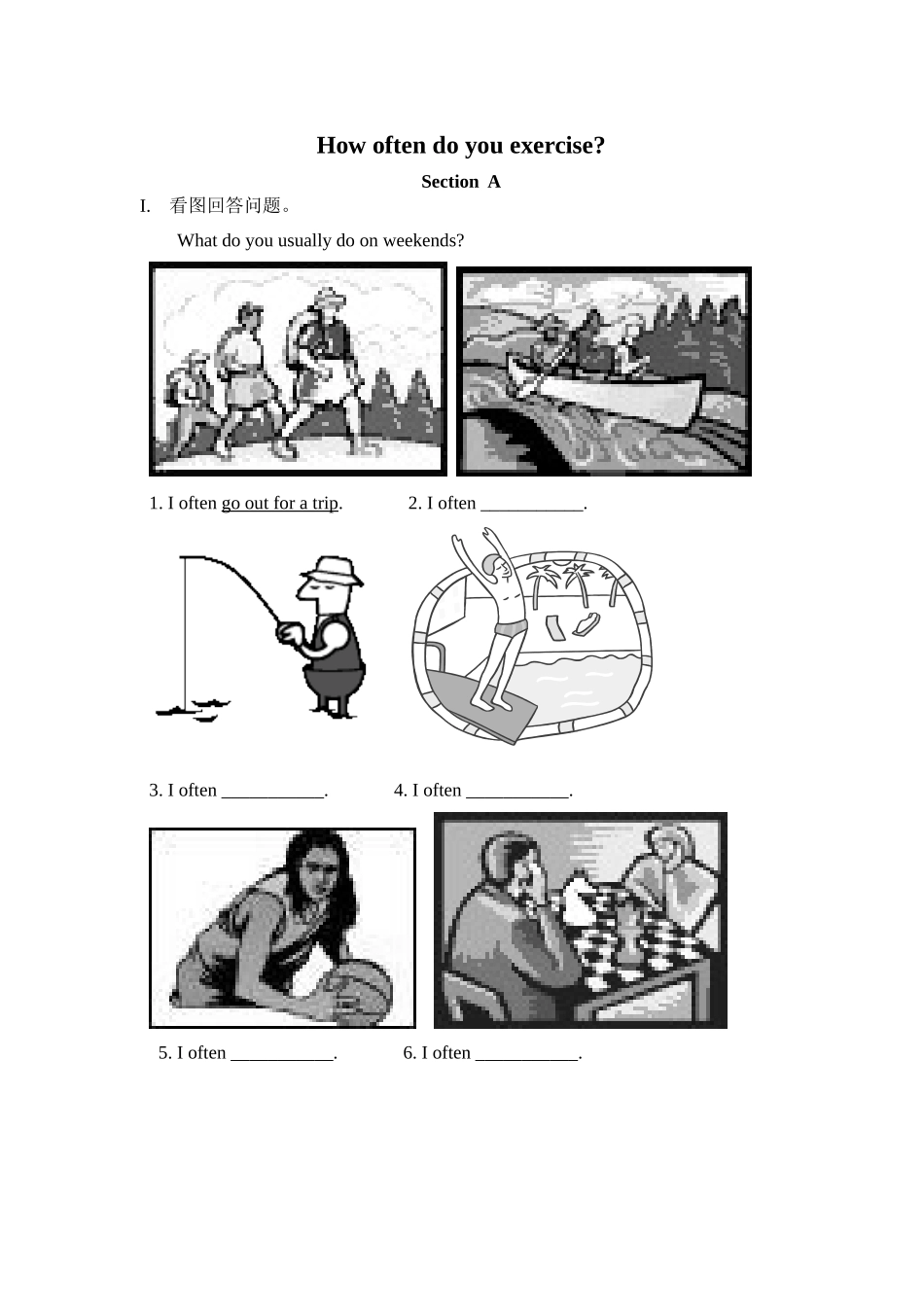 How often do you exercise?

Section A

I. 看图回答问题。

What do you usually do on weekends?

1. I often go out for a trip.    2. I often ___________.

3. I often ___________.    4. I often ___________.

5. I often ___________.    6. I often ___________.